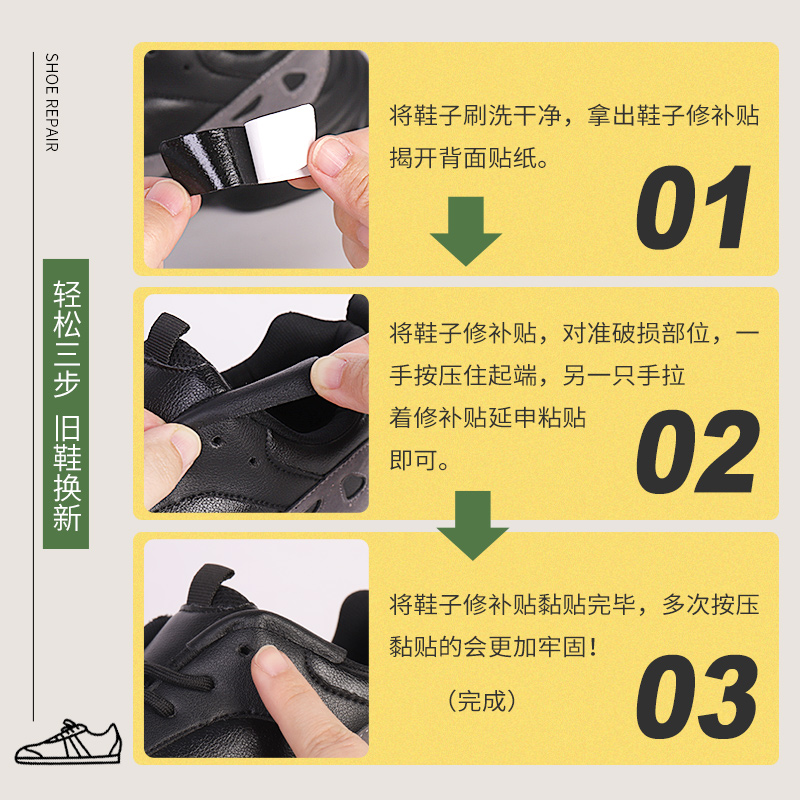 SHOE REPAIR

轻松三步 旧鞋换新

将鞋子刷洗干净，拿出鞋子修补贴揭开背面贴纸。

01

将鞋子修补贴，对准破损部位，一手按压住起端，另一只手拉着修补贴延申粘贴即可。

02

将鞋子修补贴黏贴完毕，多次按压黏贴的会更加牢固！

（完成）

03