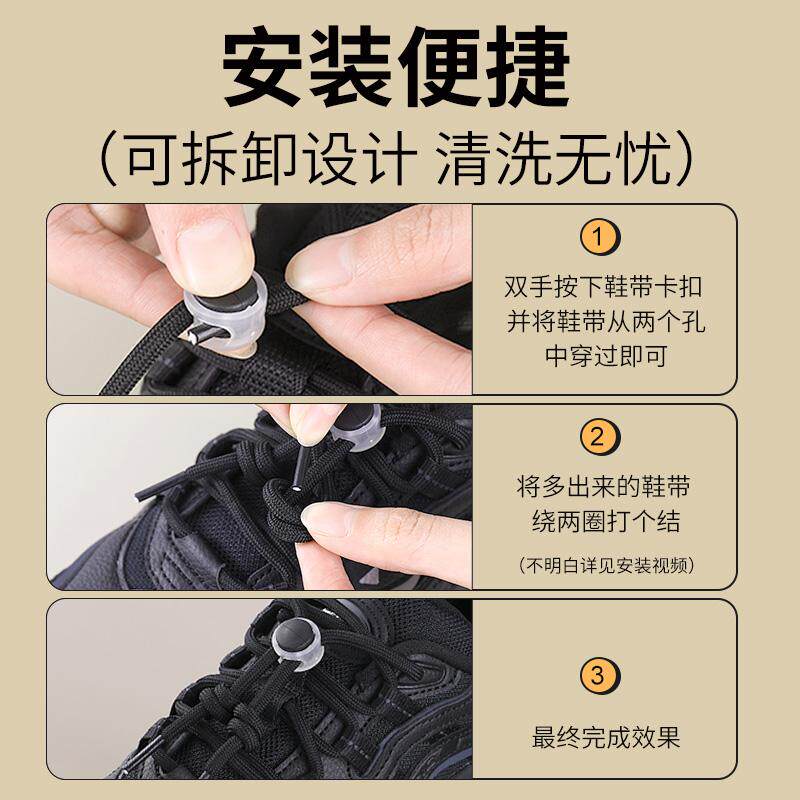 安装便捷

（可拆卸设计 清洗无忧）

1

双手按下鞋带卡扣并将鞋带从两个孔中穿过即可

2

将多出来的鞋带绕两圈打个结

（不明白详见安装视频）

3

最终完成效果