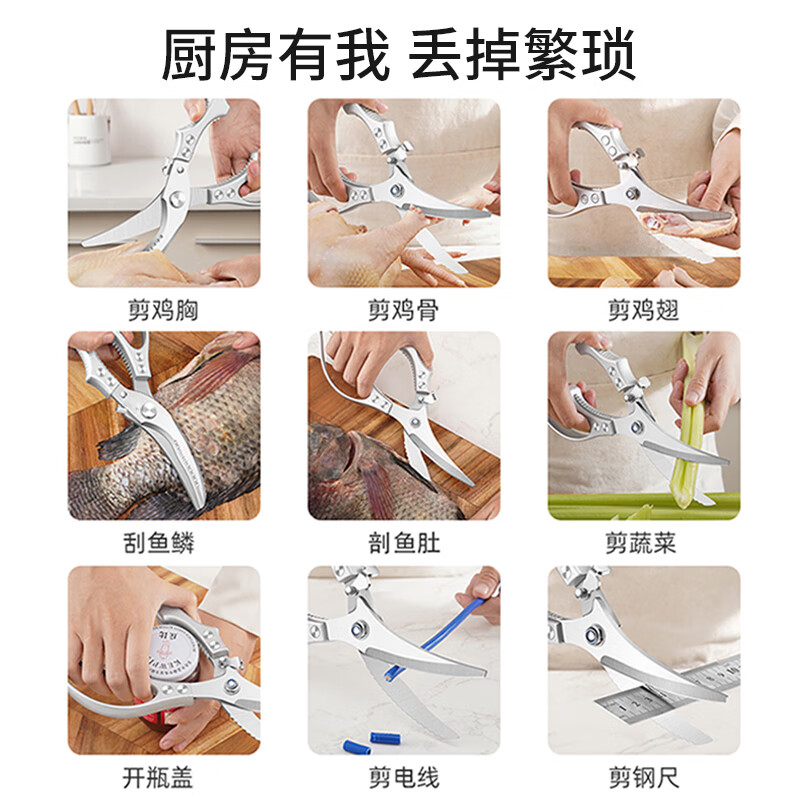 厨房有我 丢掉繁琐

剪鸡胸

剪鸡骨

剪鸡翅

刮鱼鳞

剖鱼肚

剪蔬菜

开瓶盖

剪电线

剪钢尺