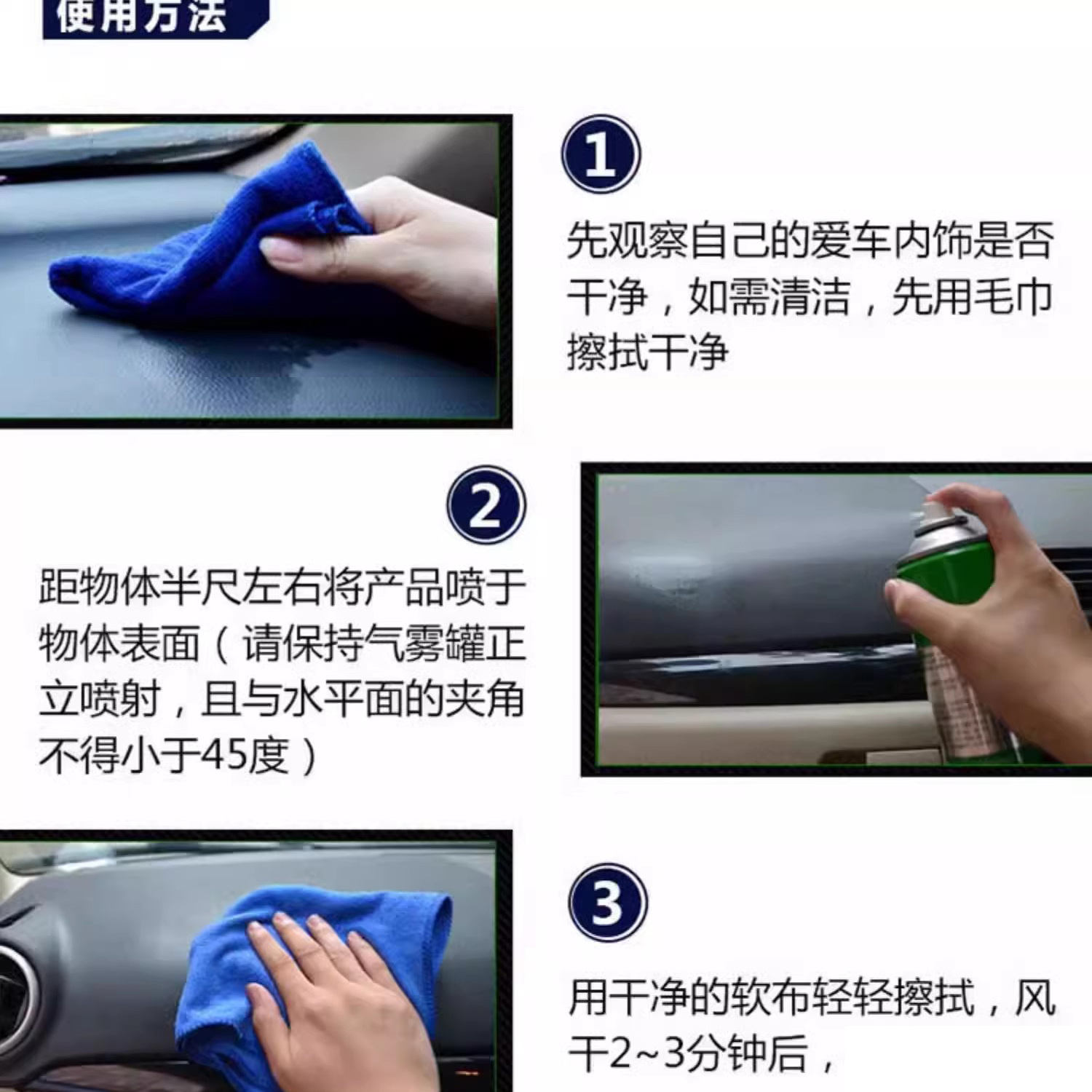 使用方法

1

先观察自己的爱车内饰是否干净，如需清洁，先用毛巾擦拭干净

2

距物体半尺左右将产品喷于物体表面（请保持气雾罐正立喷射，且与水平面的夹角不得小于45度）

3

用干净的软布轻轻擦拭，风干2~3分钟后，