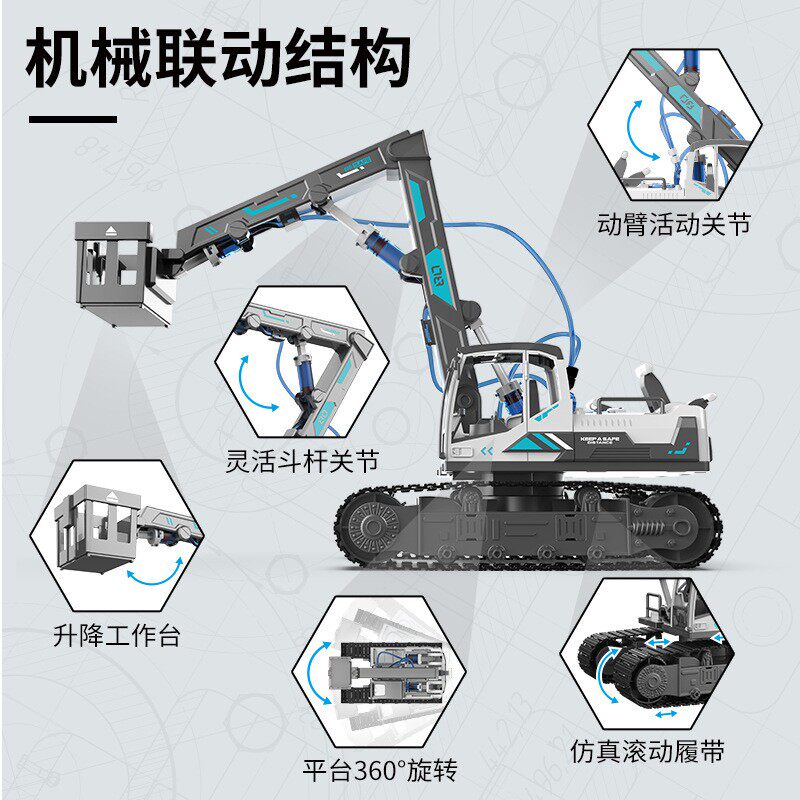 机械联动结构

动臂活动关节

灵活斗杆关节

KEEP A SAFE DISTANCE

升降工作台

平台360°旋转

仿真滚动履带