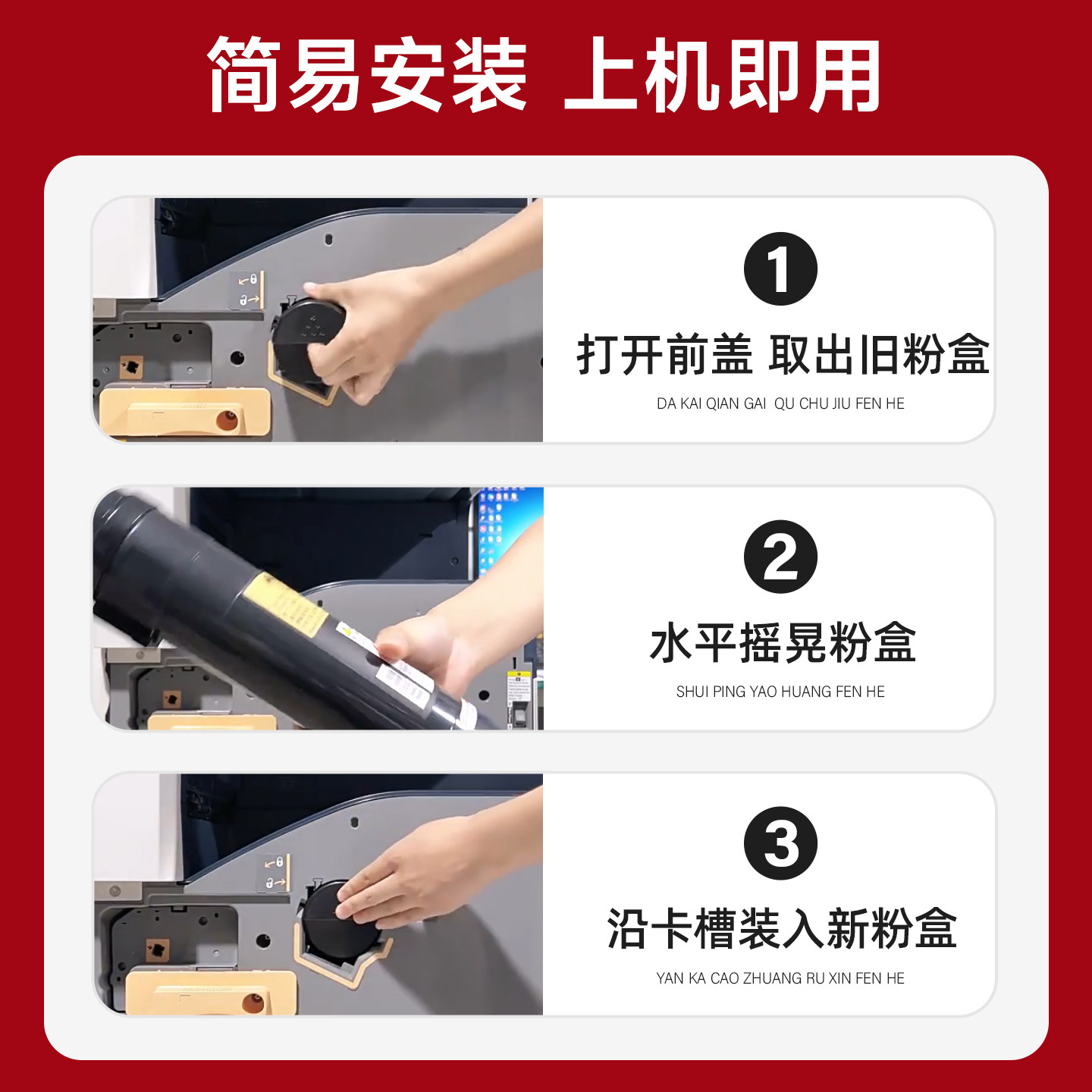 简易安装 上机即用

1

打开前盖 取出旧粉盒

DA KAI QIAN GAI QU CHU JIU FEN HE

2

水平摇晃粉盒

SHUI PING YAO HUANG FEN HE

3

沿卡槽装入新粉盒

YAN KA CAO ZHUANG RU XIN FEN HE