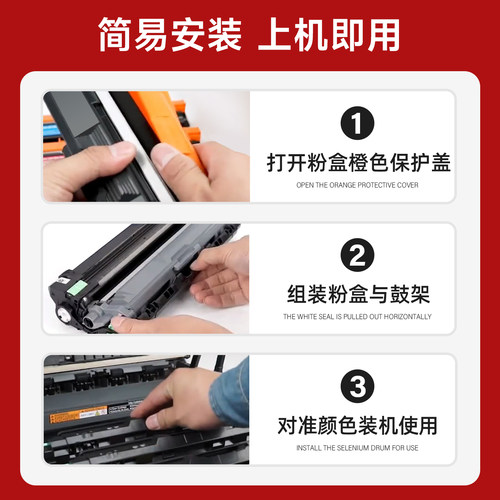 简易安装 上机即用

1
打开粉盒橙色保护盖
OPEN THE ORANGE PROTECTIVE COVER

2
组装粉盒与鼓架
THE WHITE SEAL IS PULLED OUT HORIZONTALLY

3
对准颜色装机使用
INSTALL THE SELENIUM DRUM FOR USE