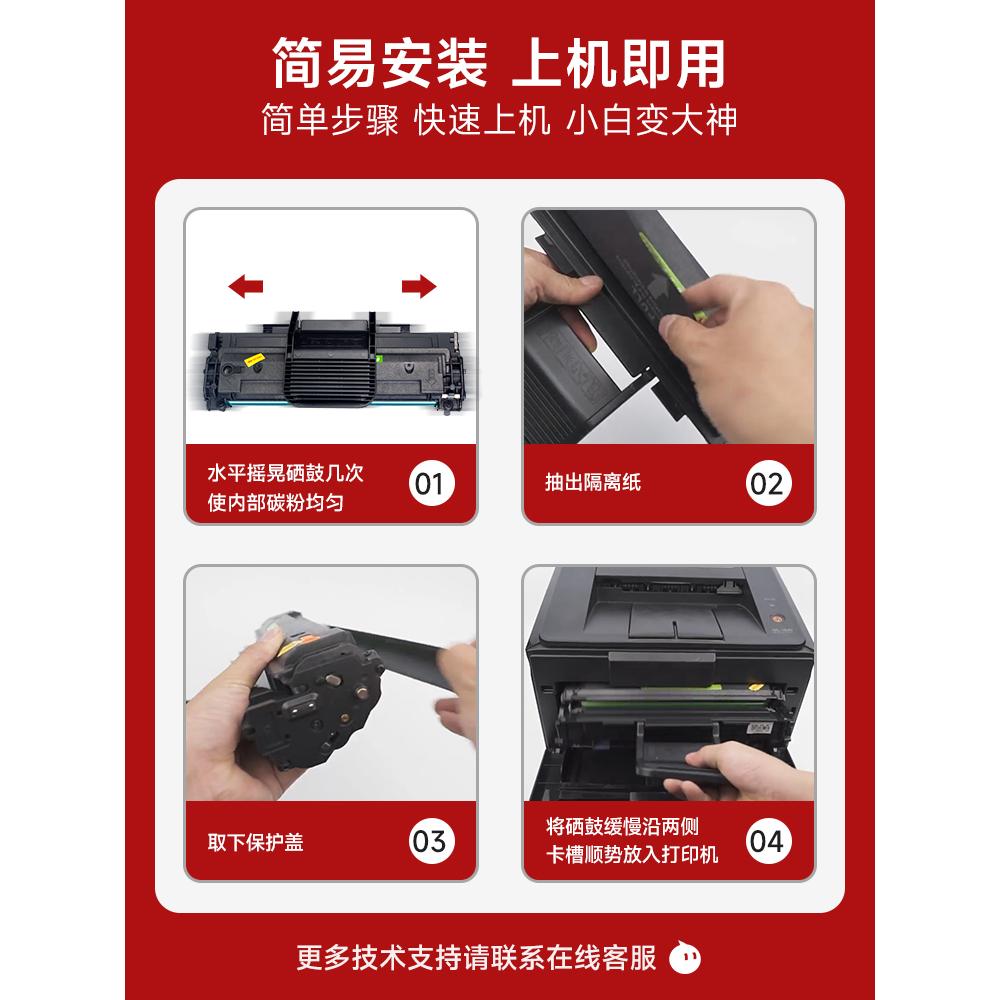 简易安装 上机即用
简单步骤 快速上机 小白变大神

水平摇晃硒鼓几次
使内部碳粉均匀
01

抽出隔离纸
02

取下保护盖
03

将硒鼓缓慢沿两侧
卡槽顺势放入打印机
04

更多技术支持请联系在线客服