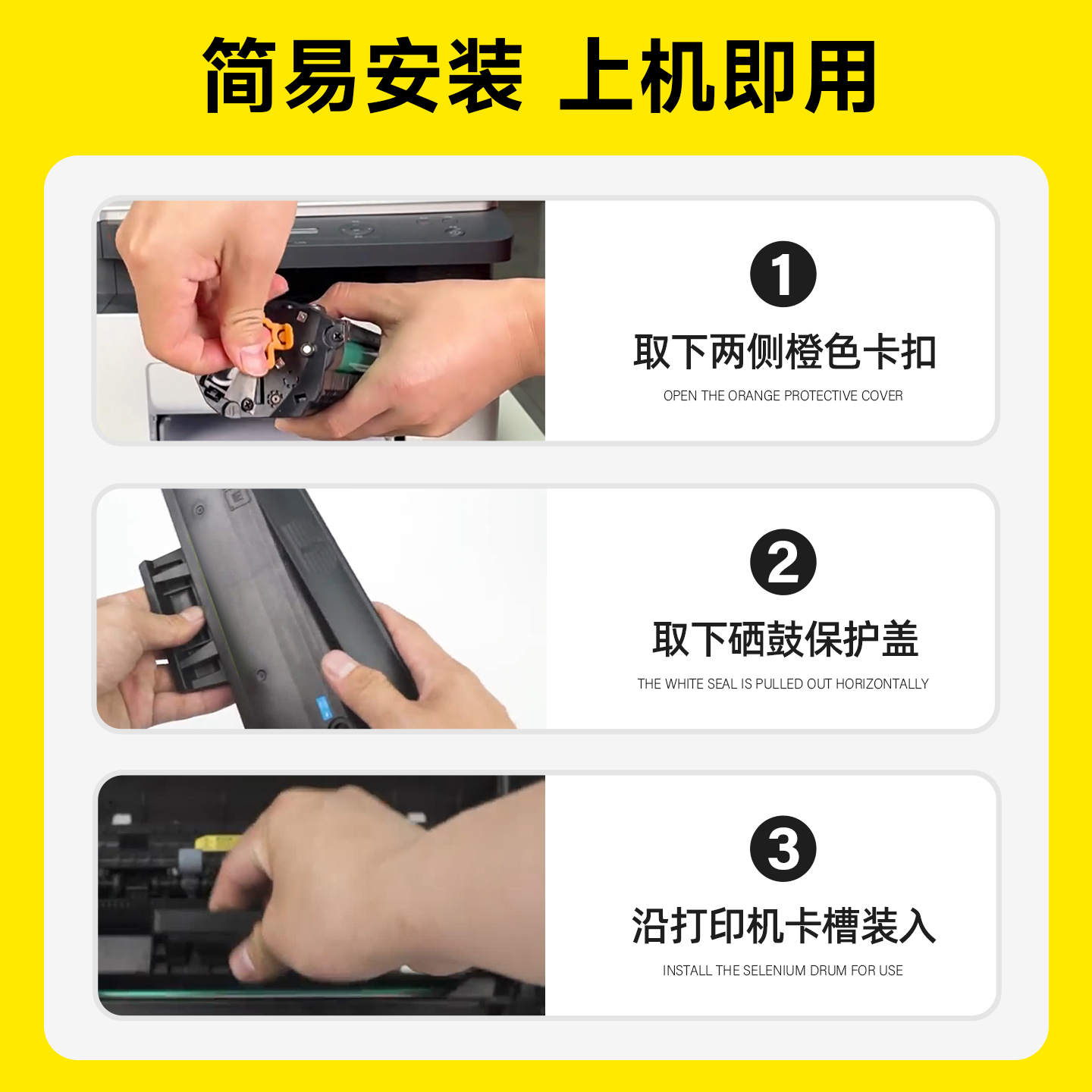 简易安装 上机即用

1
取下两侧橙色卡扣
OPEN THE ORANGE PROTECTIVE COVER

2
取下硒鼓保护盖
THE WHITE SEAL IS PULLED OUT HORIZONTALLY

3
沿打印机卡槽装入
INSTALL THE SELENIUM DRUM FOR USE