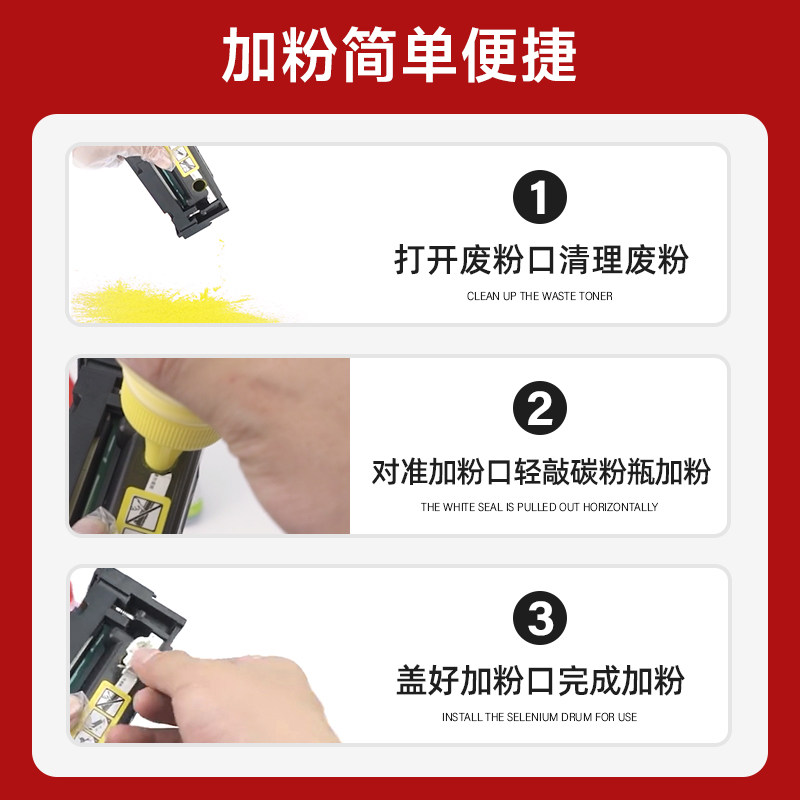 加粉简单便捷

1

打开废粉口清理废粉

CLEAN UP THE WASTE TONER

2

对准加粉口轻敲碳粉瓶加粉

THE WHITE SEAL IS PULLED OUT HORIZONTALLY

3

盖好加粉口完成加粉

INSTALL THE SELENIUM DRUM FOR USE