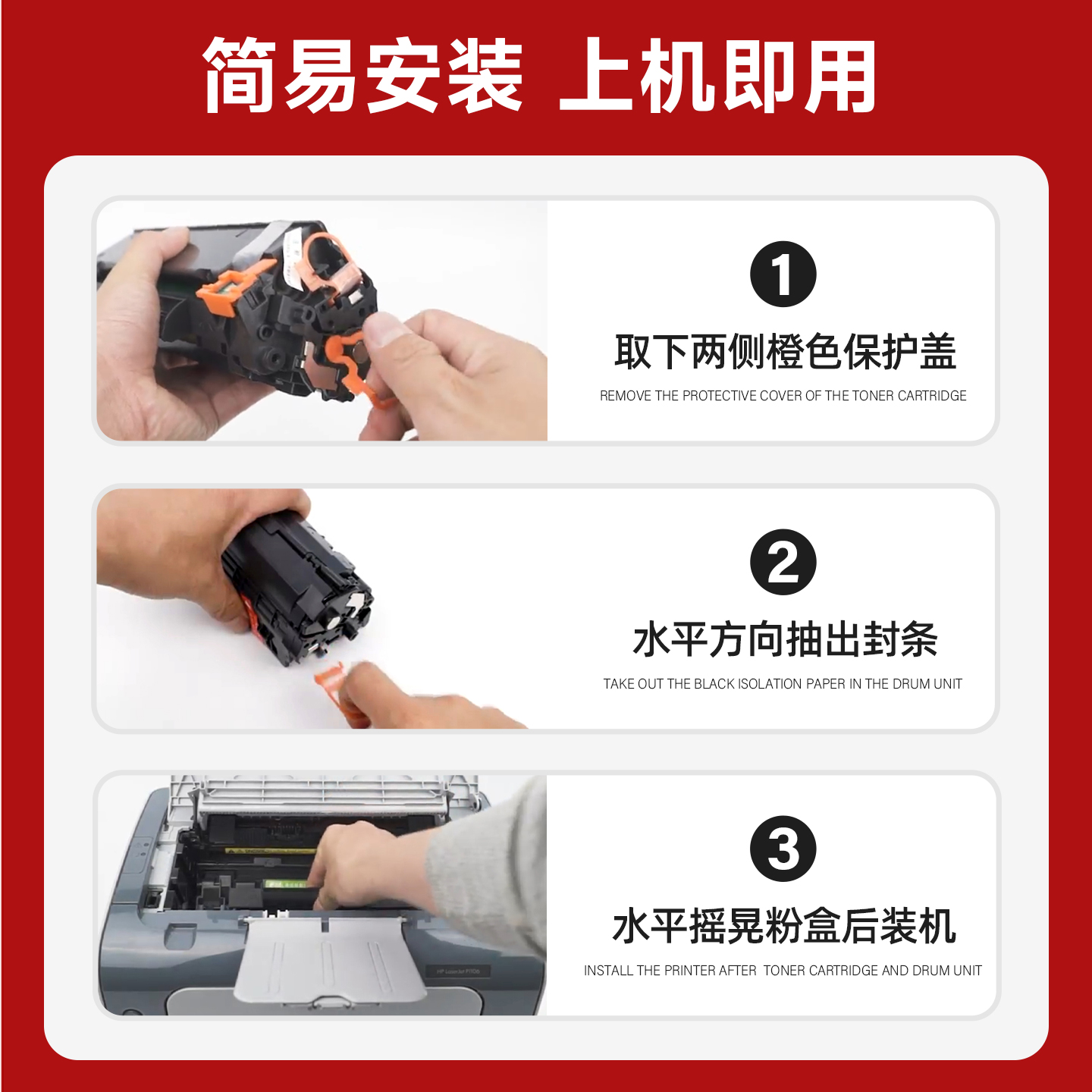 简易安装 上机即用

1

取下两侧橙色保护盖

REMOVE THE PROTECTIVE COVER OF THE TONER CARTRIDGE

2

水平方向抽出封条

TAKE OUT THE BLACK ISOLATION PAPER IN THE DRUM UNIT

3

水平摇晃粉盒后装机

INSTALL THE PRINTER AFTER TONER CARTRIDGE AND DRUM UNIT