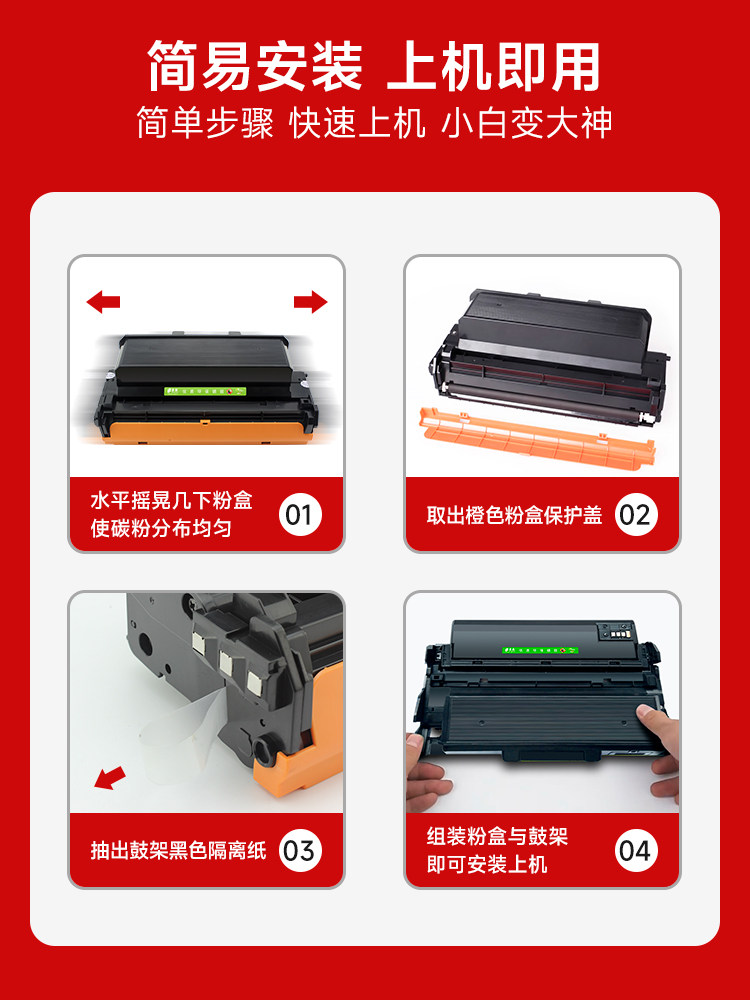 简易安装 上机即用
简单步骤 快速上机 小白变大神

水平摇晃几下粉盒
使碳粉分布均匀
01

取出橙色粉盒保护盖
02

抽出鼓架黑色隔离纸
03

组装粉盒与鼓架
即可安装上机
04