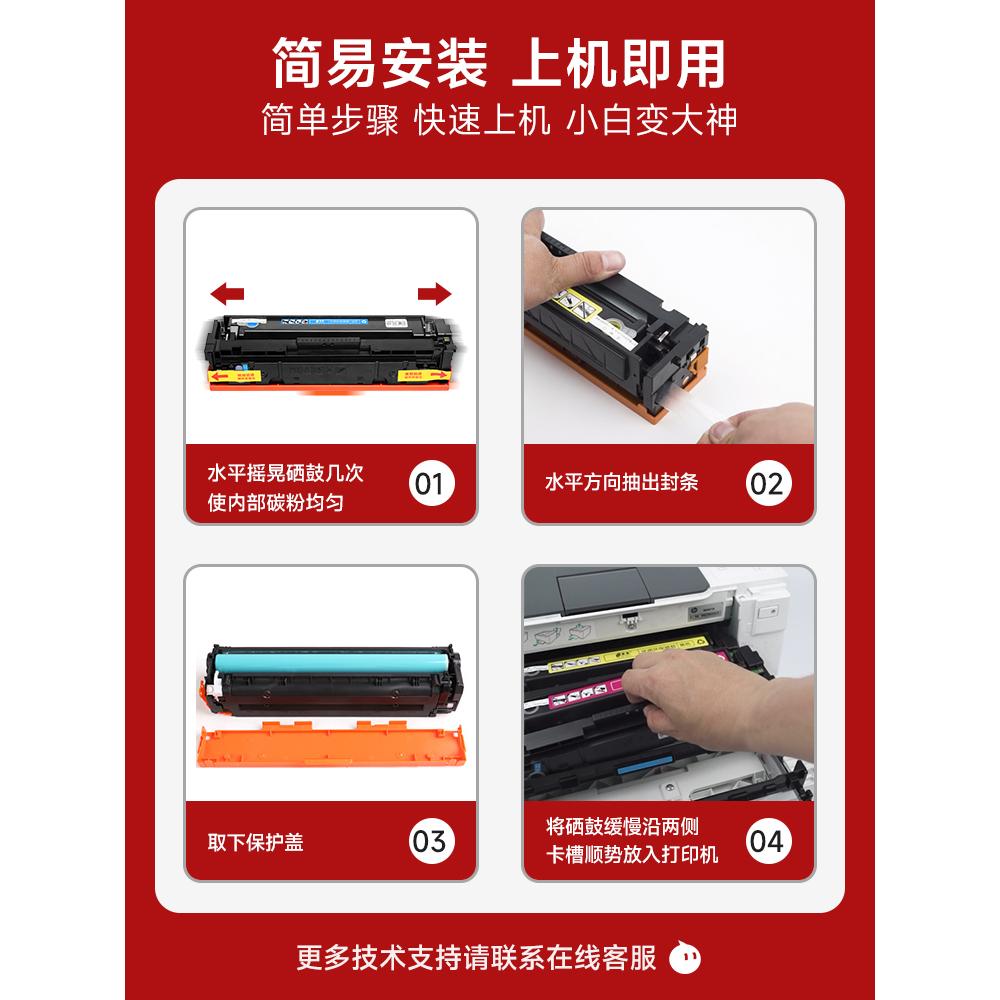 简易安装 上机即用

简单步骤 快速上机 小白变大神

水平摇晃硒鼓几次
使内部碳粉均匀

01

水平方向抽出封条

02

取下保护盖

03

将硒鼓缓慢沿两侧
卡槽顺势放入打印机

04

更多技术支持请联系在线客服