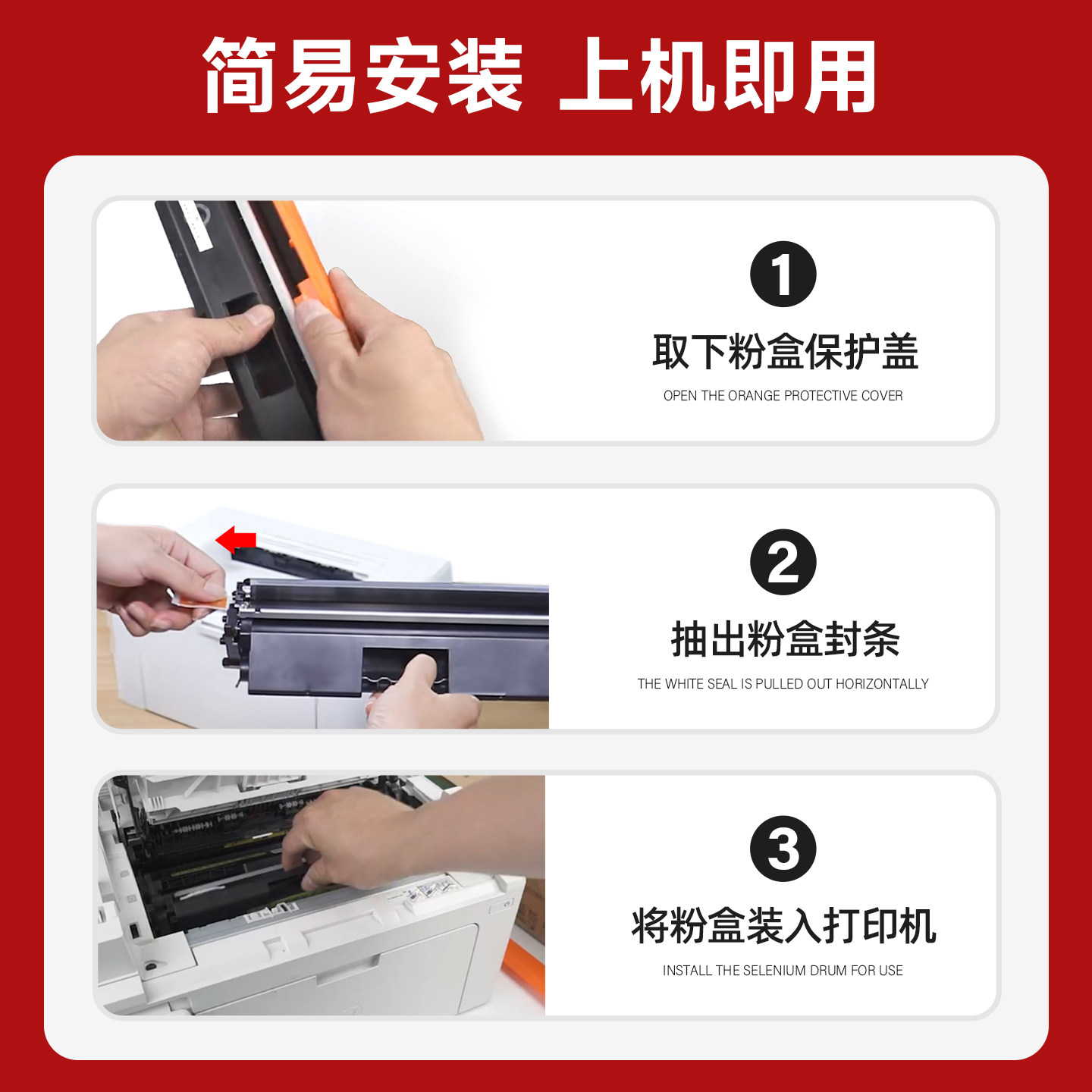 简易安装 上机即用

1

取下粉盒保护盖

OPEN THE ORANGE PROTECTIVE COVER

2

抽出粉盒封条

THE WHITE SEAL IS PULLED OUT HORIZONTALLY

3

将粉盒装入打印机

INSTALL THE SELENIUM DRUM FOR USE