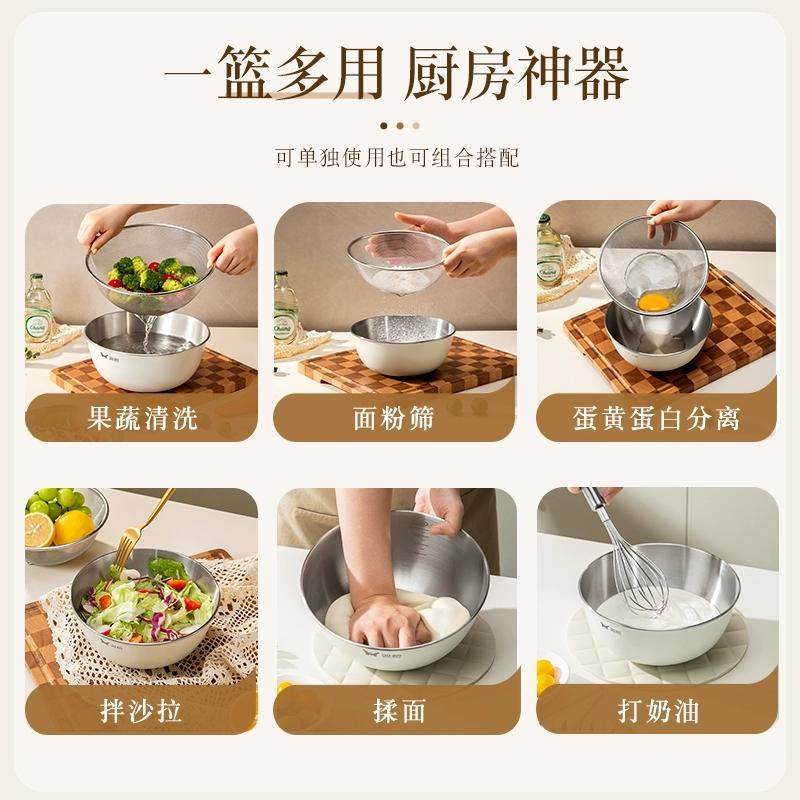 一篮多用 厨房神器

可单独使用也可组合搭配

果蔬清洗

面粉筛

蛋黄蛋白分离

拌沙拉

揉面

打奶油