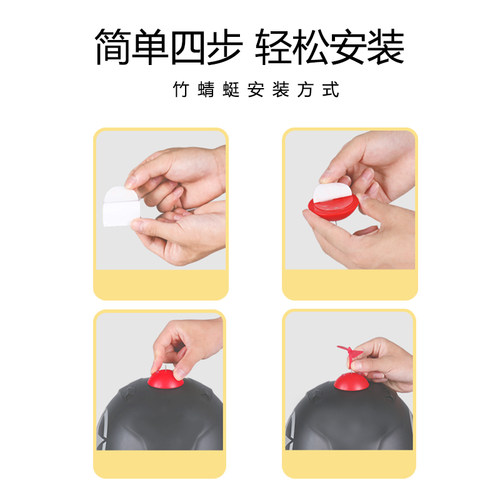 简单四步 轻松安装

竹蜻蜓安装方式