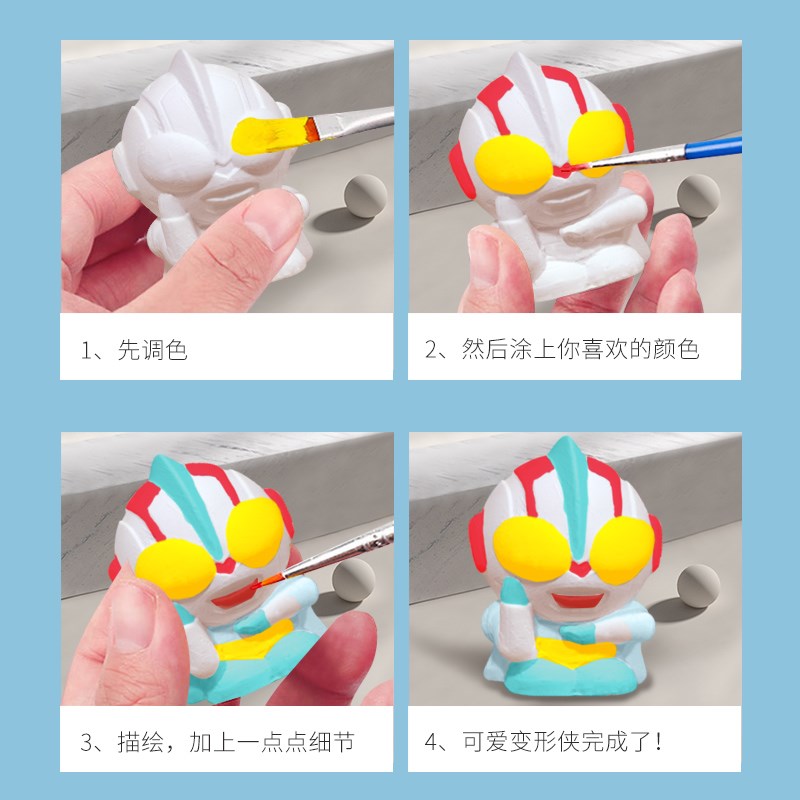 1、先调色

2、然后涂上你喜欢的颜色

3、描绘，加上一点点细节

4、可爱变形侠完成了！