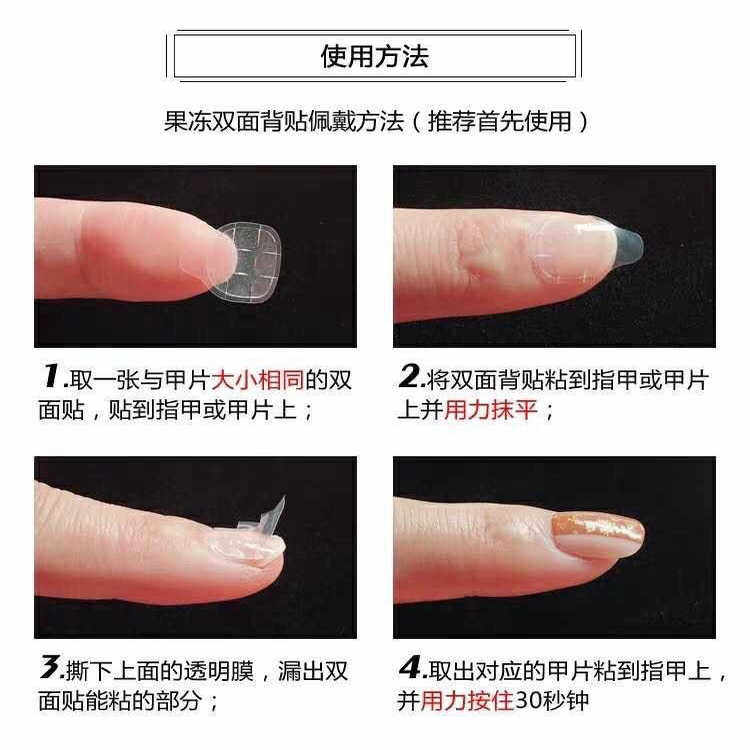 使用方法

果冻双面背贴佩戴方法（推荐首先使用）

1.取一张与甲片大小相同的双面贴，贴到指甲或甲片上；

2.将双面背贴粘到指甲或甲片上并用力抹平；

3.撕下上面的透明膜，漏出双面贴能粘的部分；

4.取出对应的甲片粘到指甲上，并用力按住30秒钟