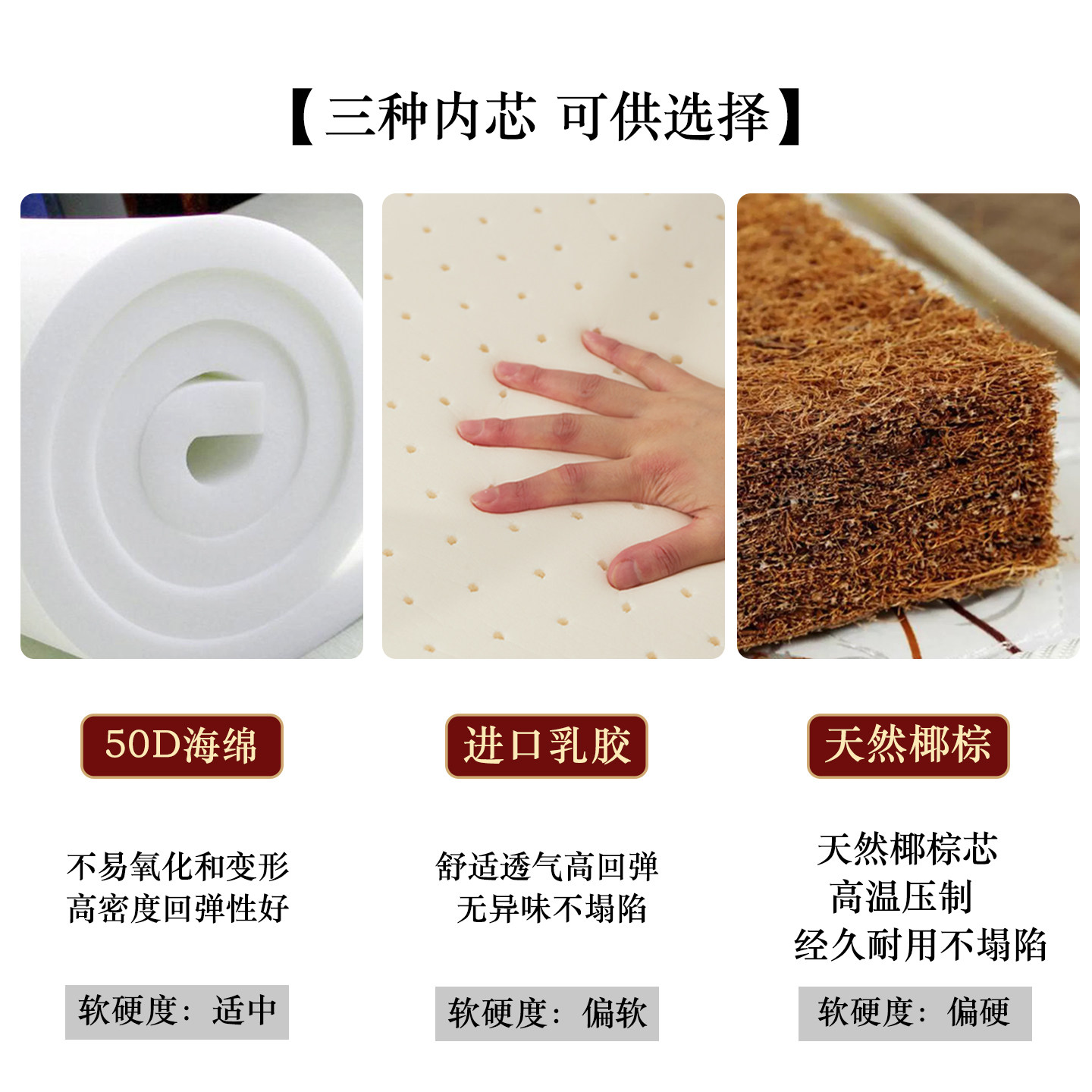 【三种内芯 可供选择】

50D海绵

不易氧化和变形
高密度回弹性好

软硬度：适中

进口乳胶

舒适透气高回弹
无异味不塌陷

软硬度：偏软

天然椰棕

天然椰棕芯
高温压制
经久耐用不塌陷

软硬度：偏硬