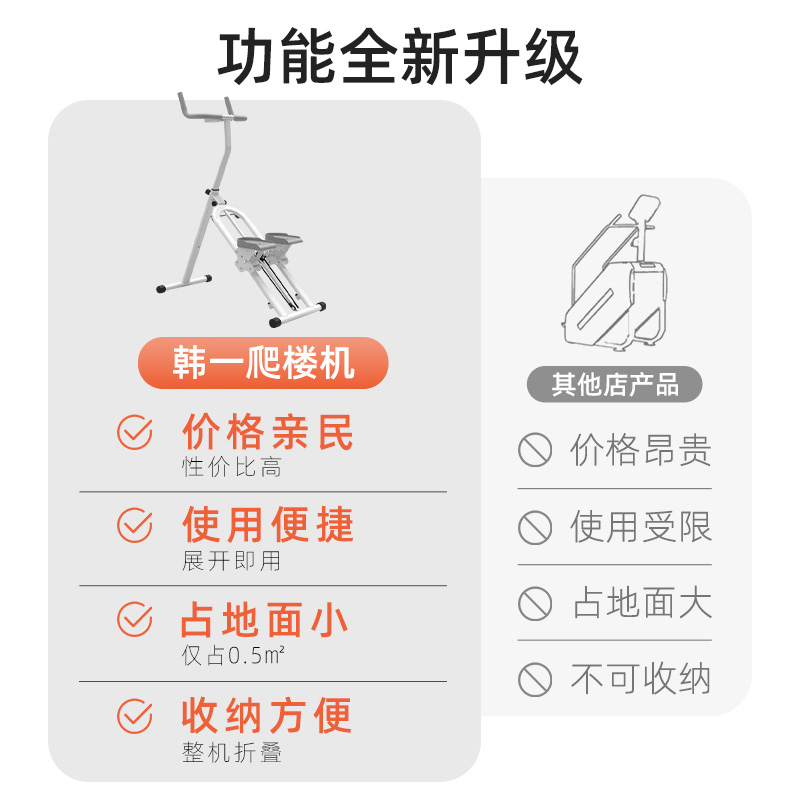 功能全新升级

韩一爬楼机

价格亲民
性价比高

使用便捷
展开即用

占地面小
仅占0.5㎡

收纳方便
整机折叠

其他店产品

价格昂贵

使用受限

占地面大

不可收纳