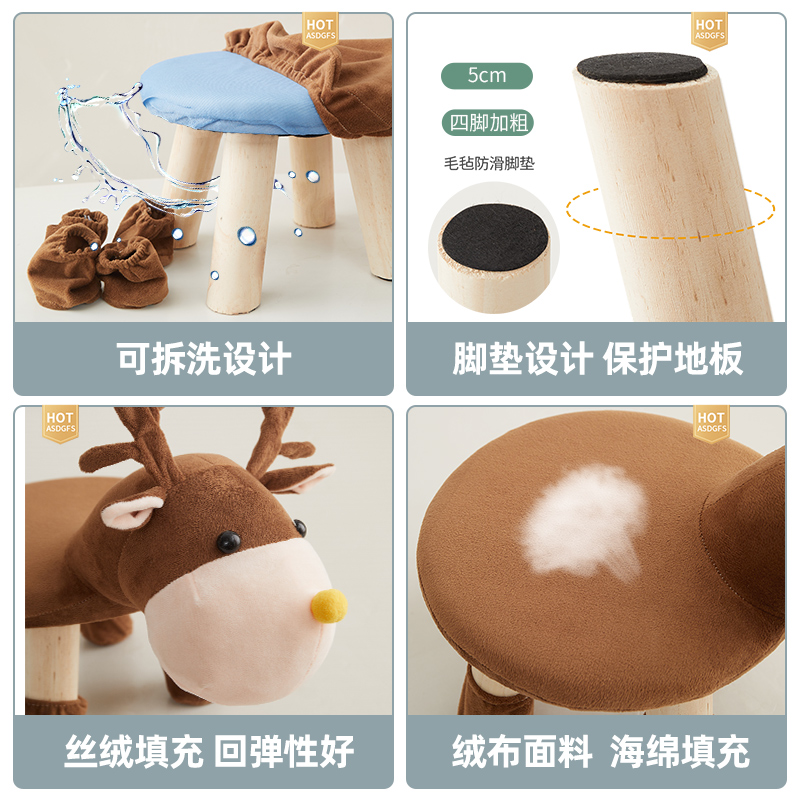 HOT
ASDGFS

可拆洗设计

HOT
ASDGFS

5cm

四脚加粗

毛毡防滑脚垫

脚垫设计 保护地板

HOT
ASDGFS

丝绒填充 回弹性好

HOT
ASDGFS

绒布面料 海绵填充