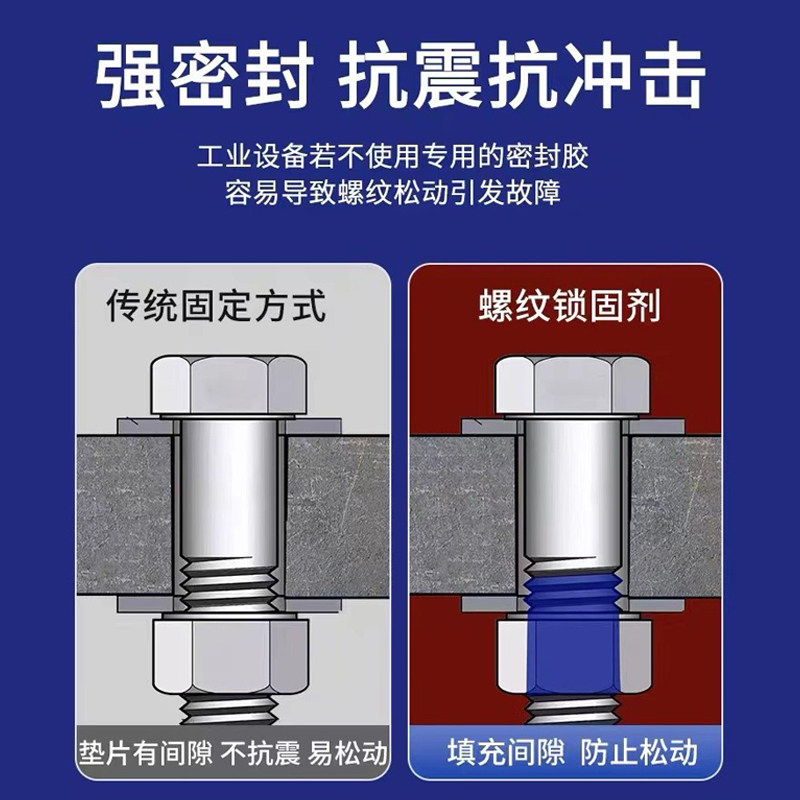 强密封 抗震抗冲击

工业设备若不使用专用的密封胶
容易导致螺纹松动引发故障

传统固定方式

垫片有间隙 不抗震 易松动

螺纹锁固剂

填充间隙 防止松动