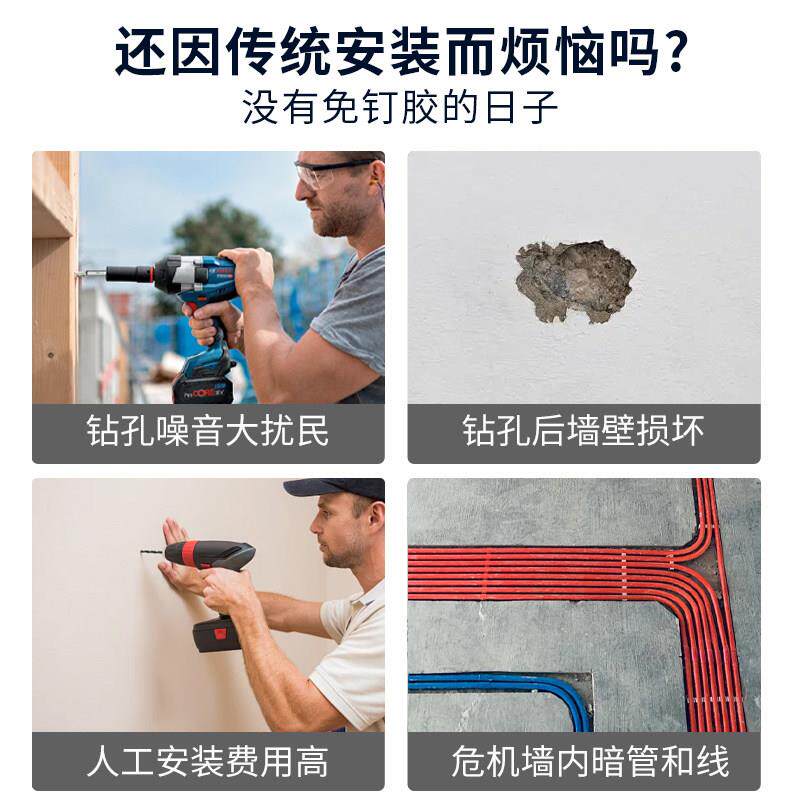 还因传统安装而烦恼吗?
没有免钉胶的日子

钻孔噪音大扰民

钻孔后墙壁损坏

人工安装费用高

危机墙内暗管和线