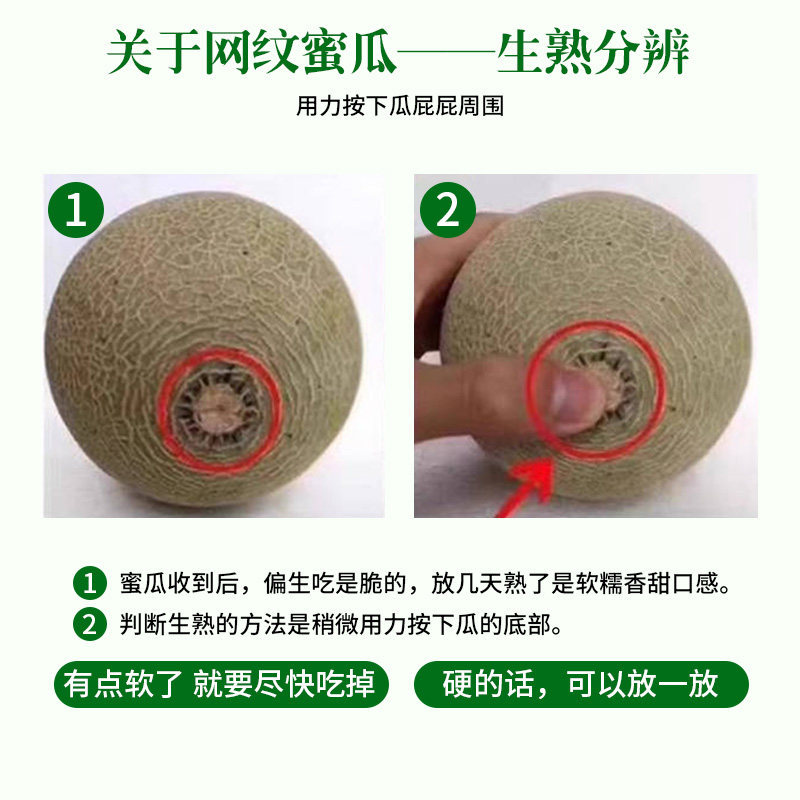 关于网纹蜜瓜——生熟分辨

用力按下瓜屁屁周围

1

2

1 蜜瓜收到后，偏生吃是脆的，放几天熟了是软糯香甜口感。

2 判断生熟的方法是稍微用力按下瓜的底部。

有点软了 就要尽快吃掉

硬的话，可以放一放