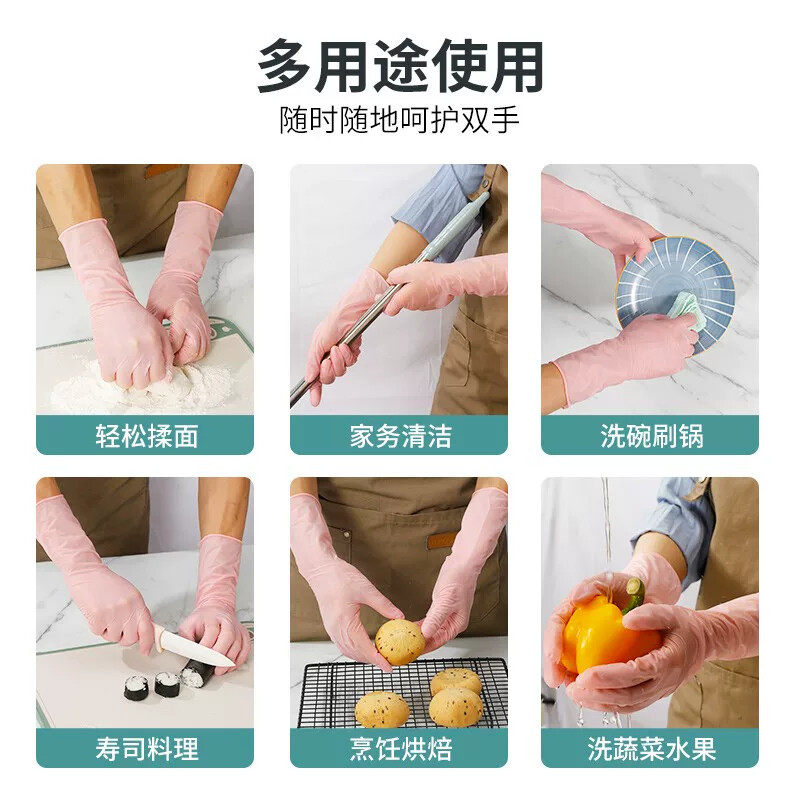 多用途使用
随时随地呵护双手

轻松揉面

家务清洁

洗碗刷锅

寿司料理

烹饪烘焙

洗蔬菜水果