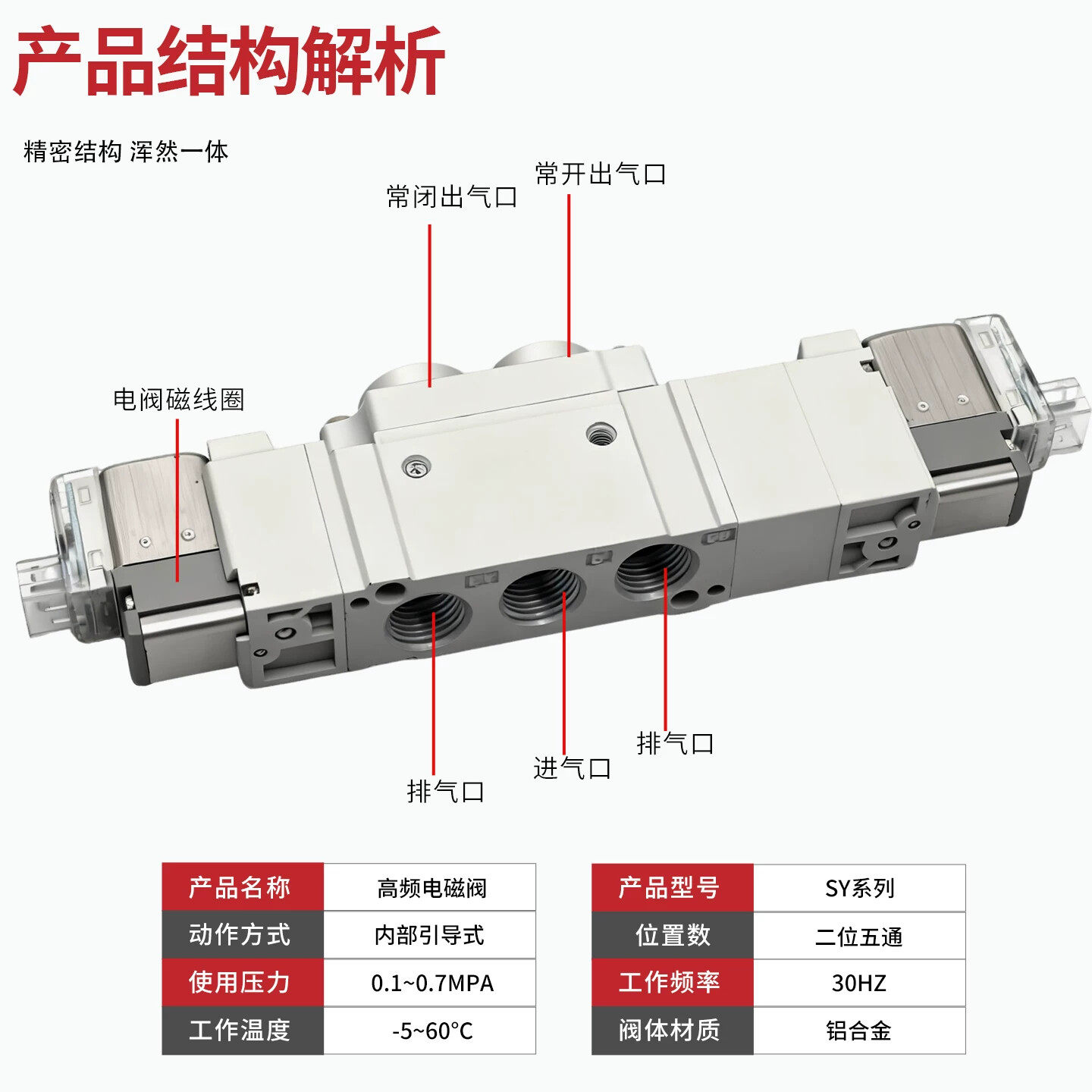 产品结构解析

精密结构 浑然一体

常开出气口

常闭出气口

电阀磁线圈

排气口

进气口

排气口

| 产品名称 | 高频电磁阀 |
|---|---|
| 动作方式 | 内部引导式 |
| 使用压力 | 0.1~0.7MPA |
| 工作温度 | -5~60°C |

| 产品型号 | SY系列 |
|---|---|
| 位置数 | 二位五通 |
| 工作频率 | 30HZ |
| 阀体材质 | 铝合金 |