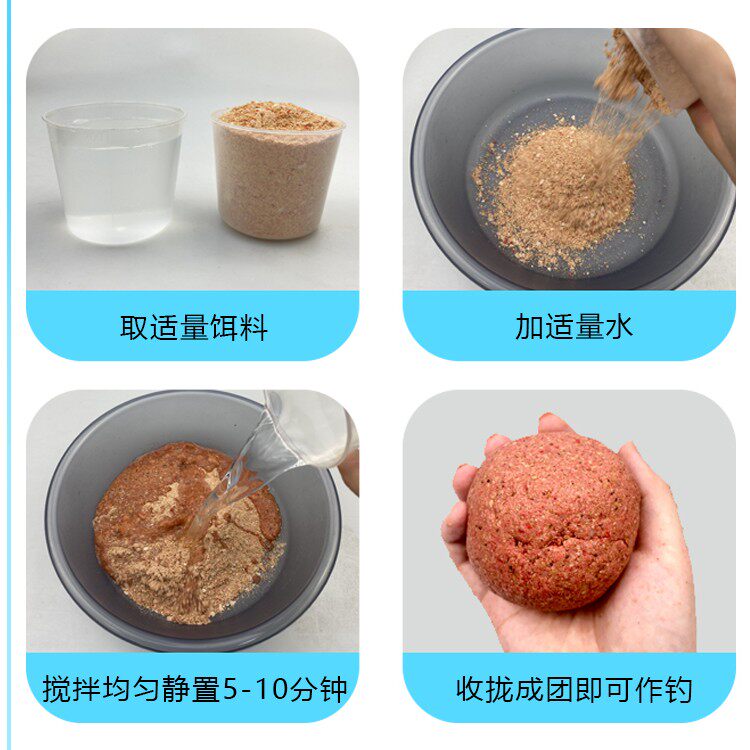 取适量饵料

加适量水

搅拌均匀静置5-10分钟

收拢成团即可作钓