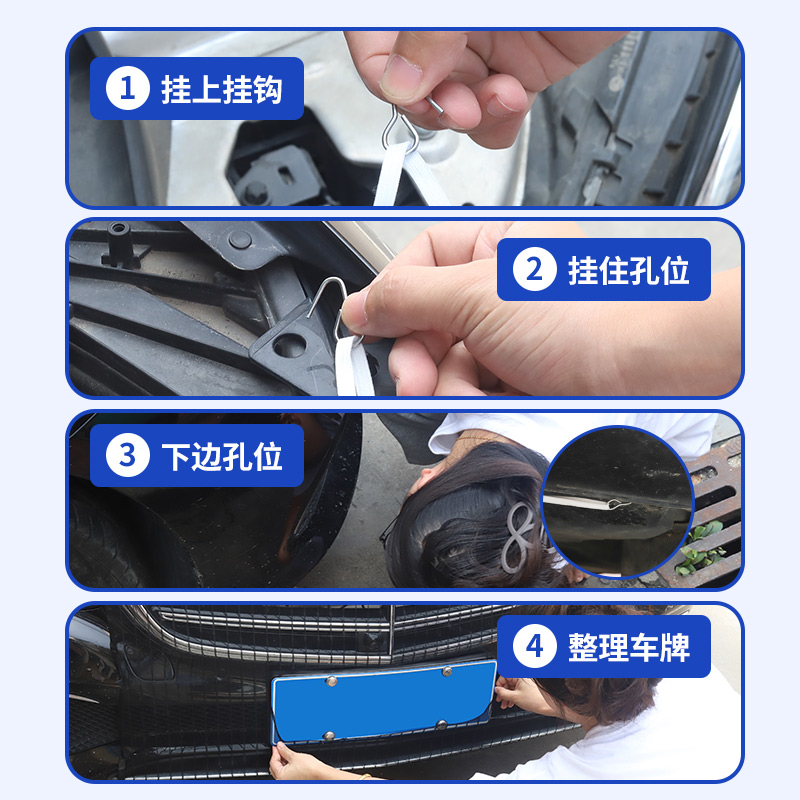 1 挂上挂钩

2 挂住孔位

3 下边孔位

4 整理车牌