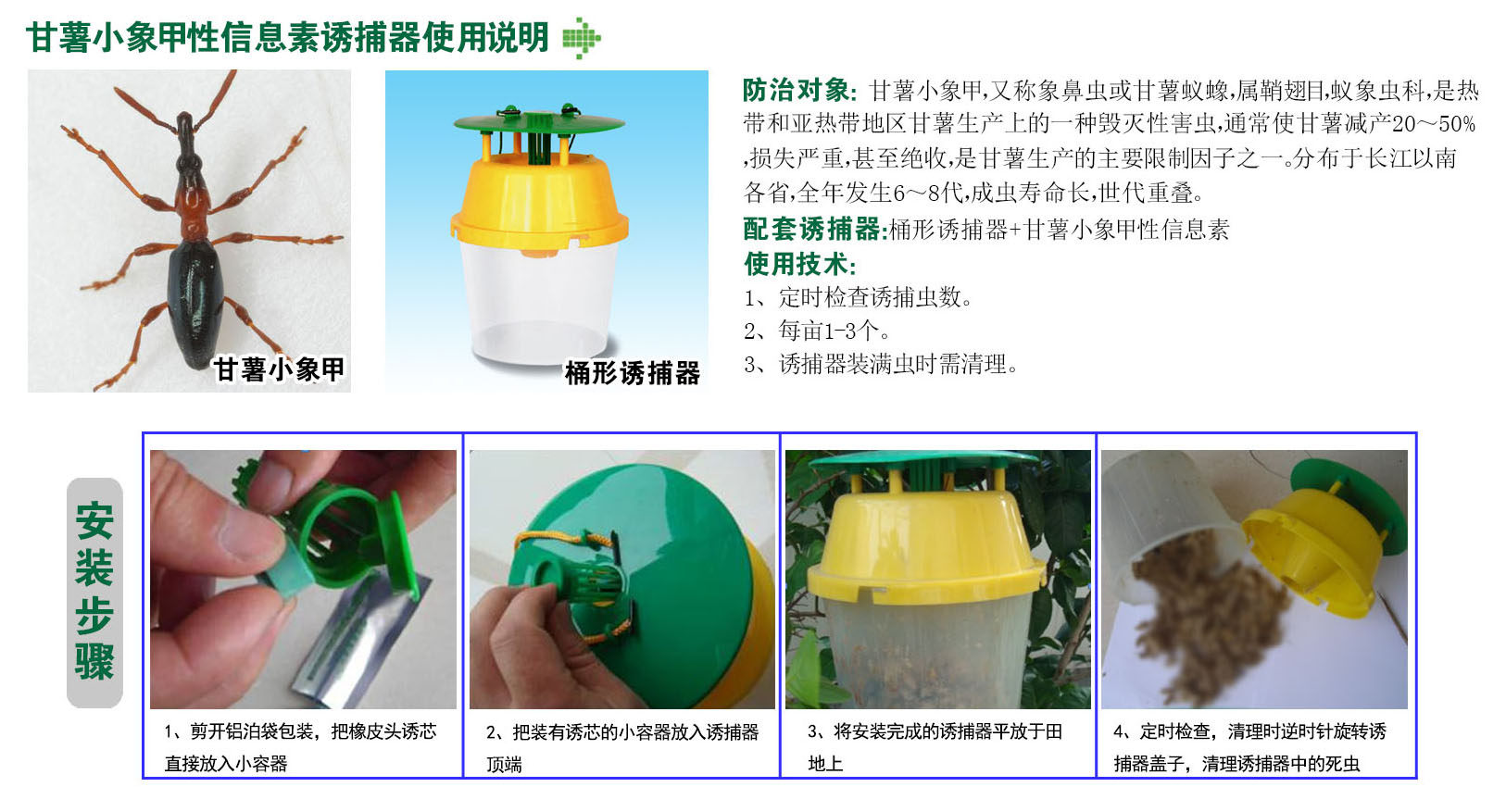 甘薯小象甲性信息素诱捕器使用说明

甘薯小象甲

桶形诱捕器

防治对象: 甘薯小象甲,又称象鼻虫或甘薯蚁蟓,属鞘翅目,蚁象虫科,是热带和亚热带地区甘薯生产上的一种毁灭性害虫,通常使甘薯减产20～50%,损失严重,甚至绝收,是甘薯生产的主要限制因子之一。分布于长江以南各省,全年发生6～8代,成虫寿命长,世代重叠。

配套诱捕器:桶形诱捕器+甘薯小象甲性信息素

使用技术:

1、定时检查诱捕虫数。

2、每亩1-3个。

3、诱捕器装满虫时需清理。

安装步骤

1、剪开铝泊袋包装，把橡皮头诱芯直接放入小容器

2、把装有诱芯的小容器放入诱捕器顶端

3、将安装完成的诱捕器平放于田地上

4、定时检查，清理时逆时针旋转诱捕器盖子，清理诱捕器中的死虫