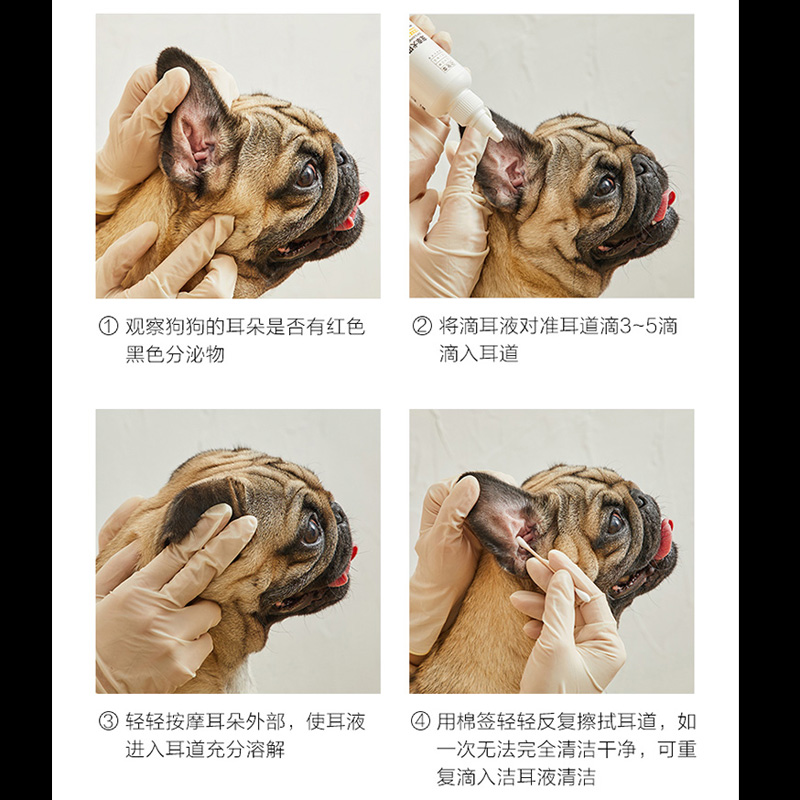 ① 观察狗狗的耳朵是否有红色黑色分泌物

② 将滴耳液对准耳道滴3~5滴滴入耳道

③ 轻轻按摩耳朵外部，使耳液进入耳道充分溶解

④ 用棉签轻轻反复擦拭耳道，如一次无法完全清洁干净，可重复滴入洁耳液清洁