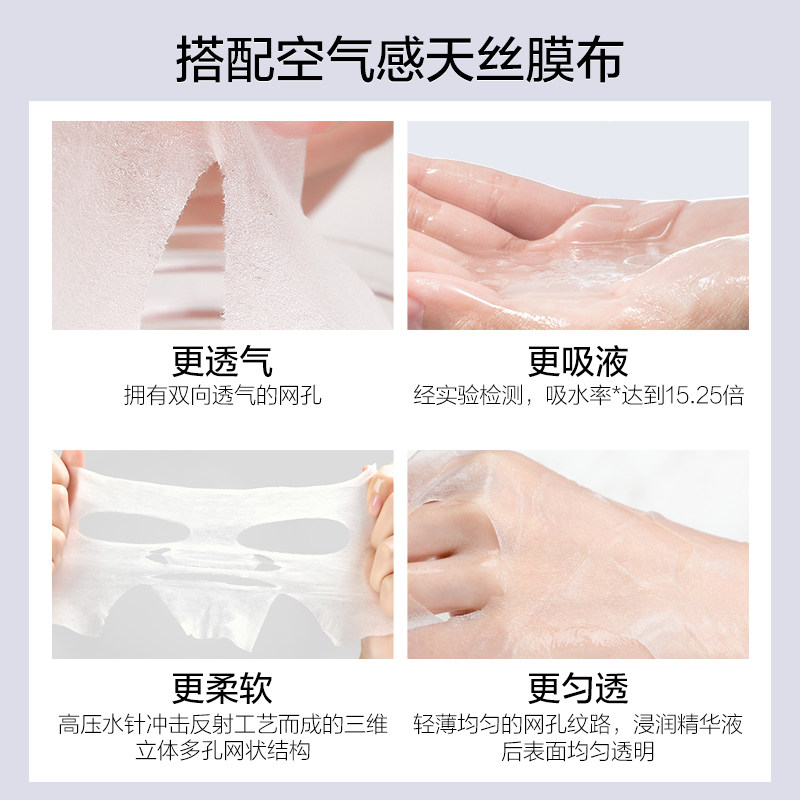 搭配空气感天丝膜布

更透气
拥有双向透气的网孔

更吸液
经实验检测，吸水率*达到15.25倍

更柔软
高压水针冲击反射工艺而成的三维立体多孔网状结构

更匀透
轻薄均匀的网孔纹路，浸润精华液后表面均匀透明