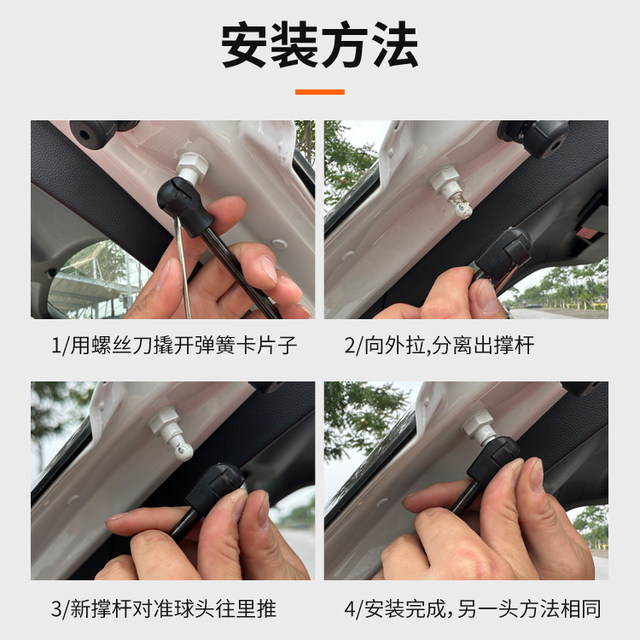 安装方法

1/用螺丝刀撬开弹簧卡片子

2/向外拉,分离出撑杆

3/新撑杆对准球头往里推

4/安装完成,另一头方法相同