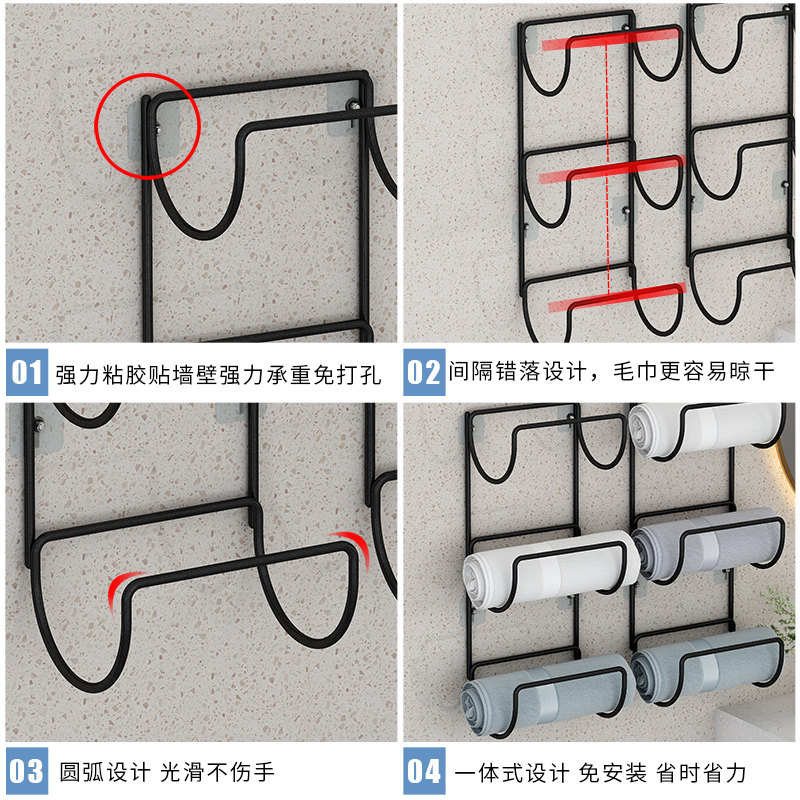 01 强力粘胶贴墙壁强力承重免打孔

02 间隔错落设计，毛巾更容易晾干

03 圆弧设计 光滑不伤手

04 一体式设计 免安装 省时省力