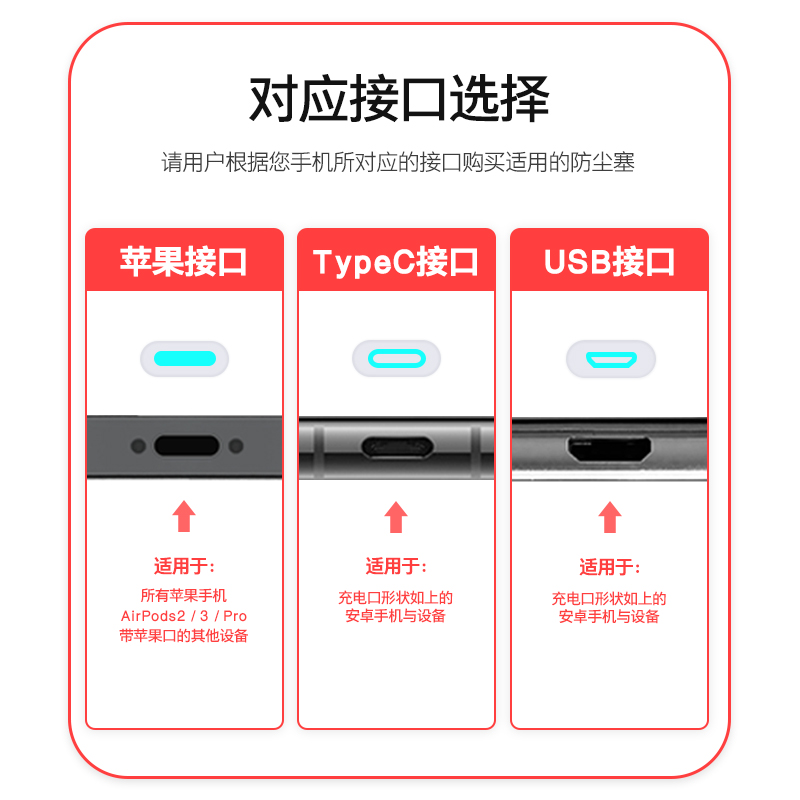 对应接口选择

请用户根据您手机所对应的接口购买适用的防尘塞

苹果接口

适用于:

所有苹果手机
AirPods2 / 3 / Pro
带苹果口的其他设备

TypeC接口

适用于:

充电口形状如上的
安卓手机与设备

USB接口

适用于:

充电口形状如上的
安卓手机与设备