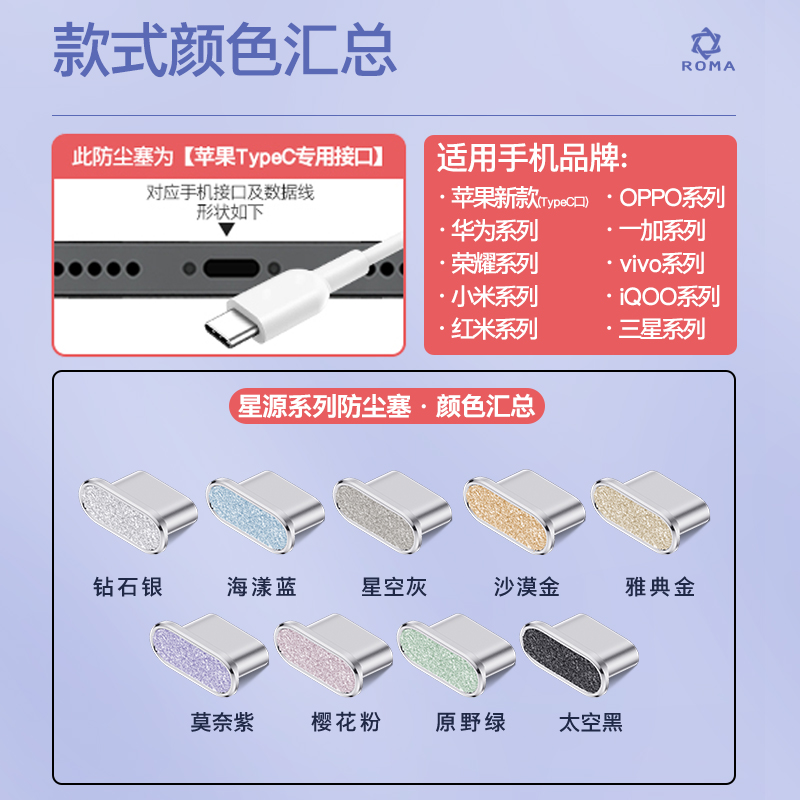 款式颜色汇总

ROMA

此防尘塞为【苹果TypeC专用接口】

对应手机接口及数据线形状如下

适用手机品牌:

· 苹果新款(TypeC口)
· 华为系列
· 荣耀系列
· 小米系列
· 红米系列
· OPPO系列
· 一加系列
· vivo系列
· iQOO系列
· 三星系列

星源系列防尘塞 · 颜色汇总

钻石银
海漾蓝
星空灰
沙漠金
雅典金
莫奈紫
樱花粉
原野绿
太空黑