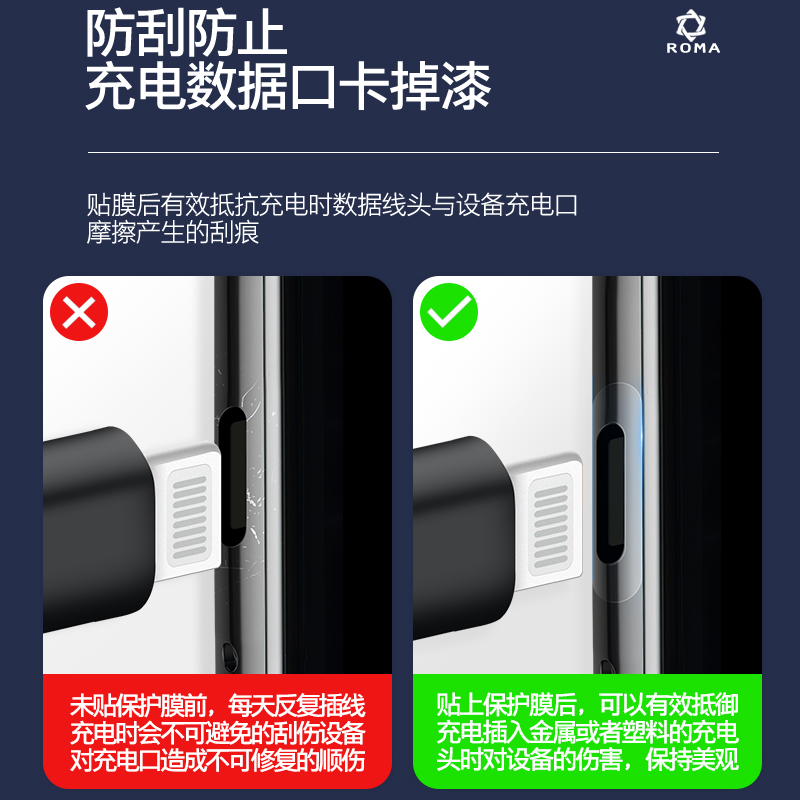 防刮防止
充电数据口卡掉漆

ROMA

贴膜后有效抵抗充电时数据线头与设备充电口摩擦产生的刮痕

未贴保护膜前，每天反复插线充电时会不可避免的刮伤设备对充电口造成不可修复的顺伤

贴上保护膜后，可以有效抵御充电插入金属或者塑料的充电头时对设备的伤害，保持美观