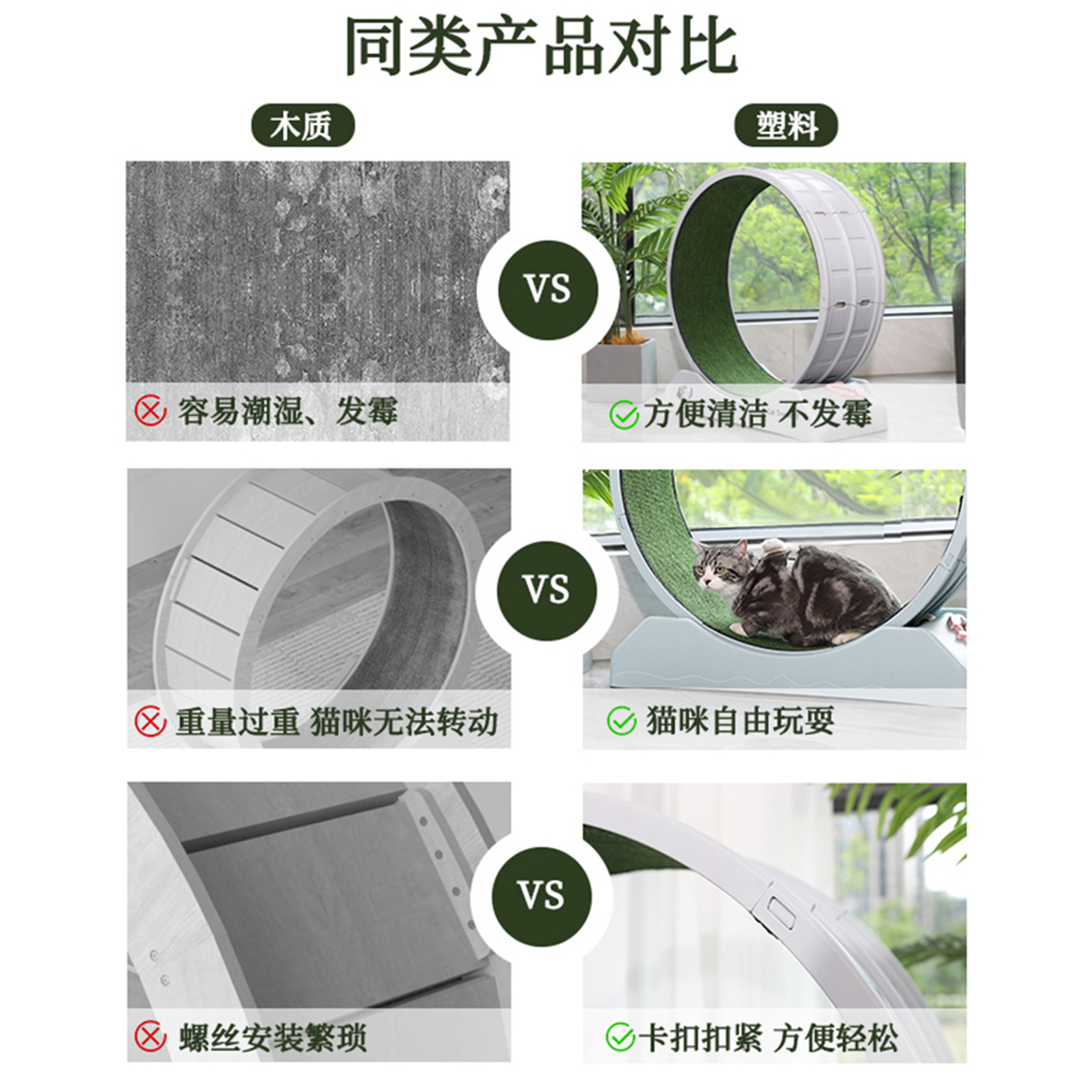 同类产品对比

木质

塑料

VS

容易潮湿、发霉

方便清洁 不发霉

VS

重量过重 猫咪无法转动

猫咪自由玩耍

VS

螺丝安装繁琐

卡扣扣紧 方便轻松