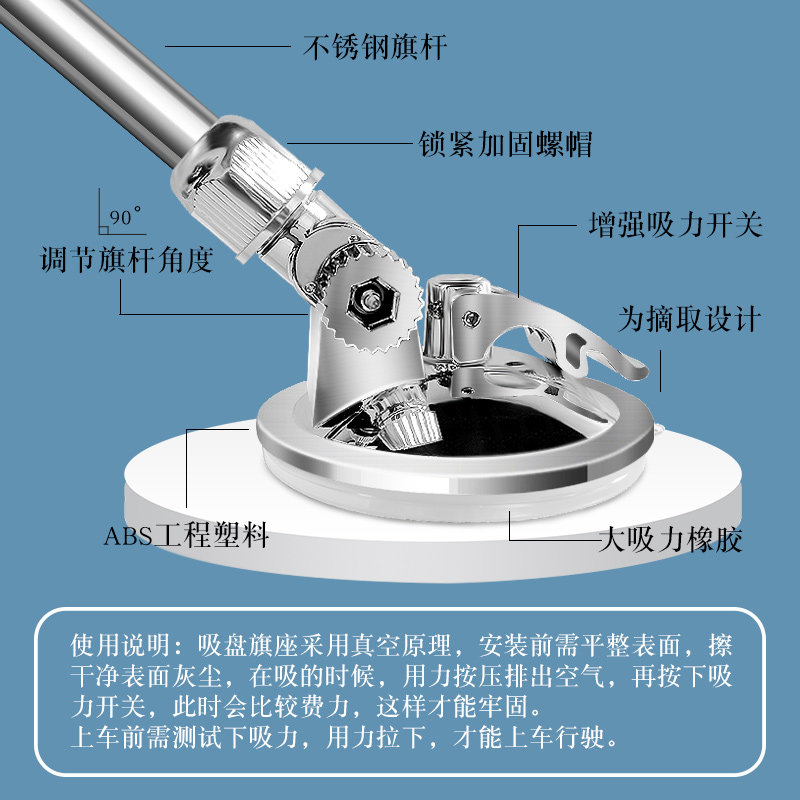 不锈钢旗杆

锁紧加固螺帽

90°

调节旗杆角度

增强吸力开关

为摘取设计

ABS工程塑料

大吸力橡胶

使用说明：吸盘旗座采用真空原理，安装前需平整表面，擦干净表面灰尘，在吸的时候，用力按压排出空气，再按下吸力开关，此时会比较费力，这样才能牢固。
上车前需测试下吸力，用力拉下，才能上车行驶。