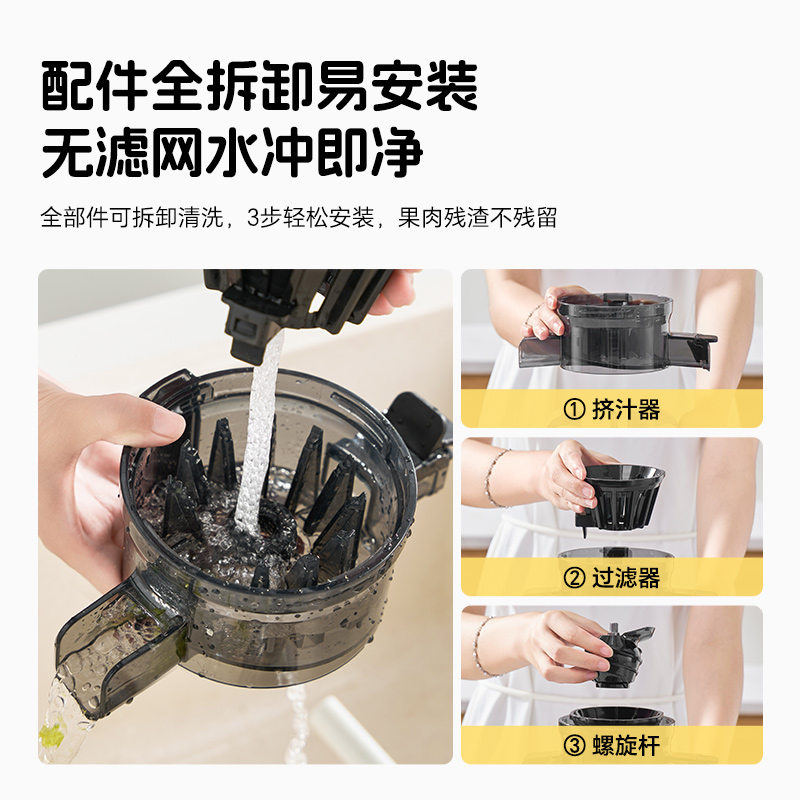 配件全拆卸易安装
无滤网水冲即净

全部件可拆卸清洗，3步轻松安装，果肉残渣不残留

① 挤汁器

② 过滤器

③ 螺旋杆