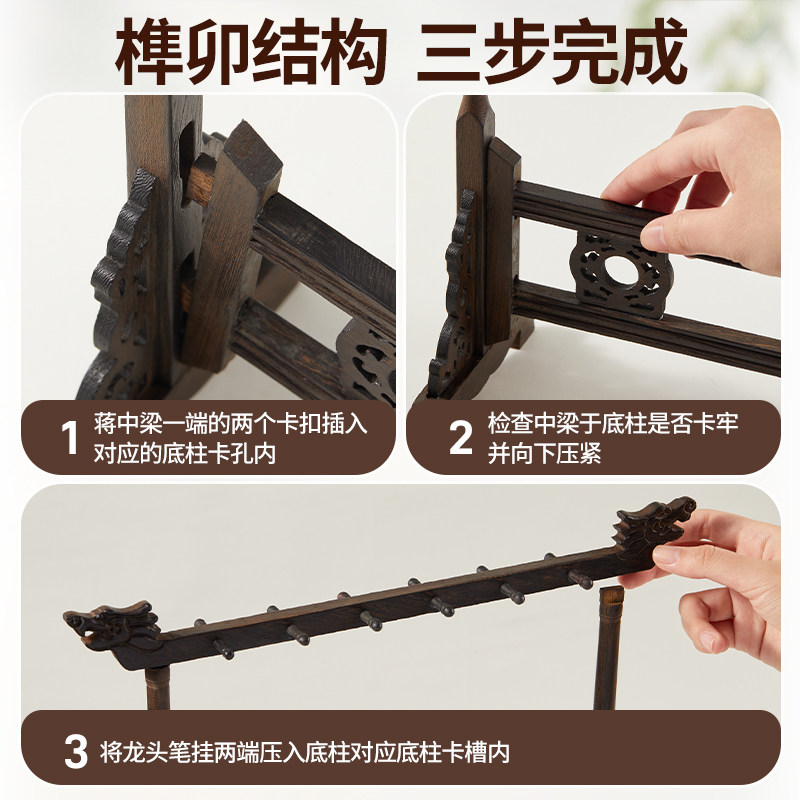 榫卯结构 三步完成

1 蒋中梁一端的两个卡扣插入对应的底柱卡孔内

2 检查中梁于底柱是否卡牢并向下压紧

3 将龙头笔挂两端压入底柱对应底柱卡槽内