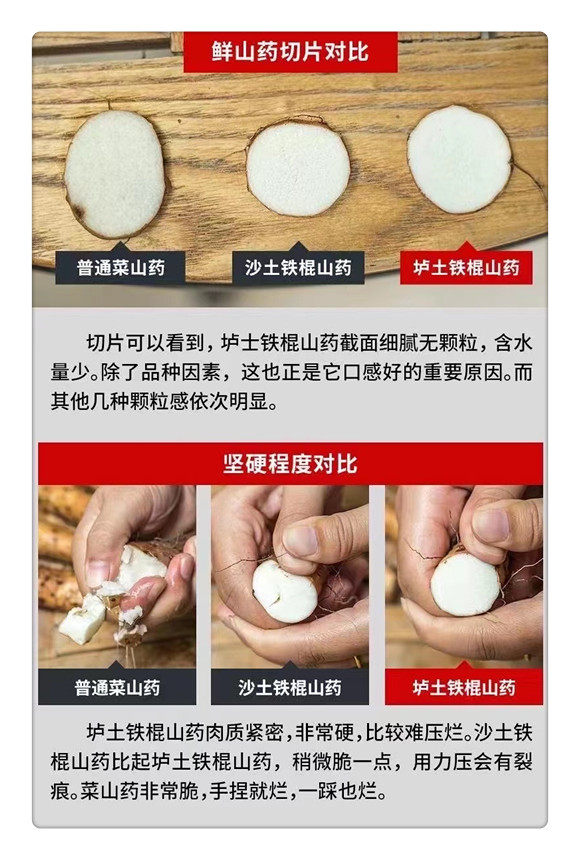 鲜山药切片对比

普通菜山药

沙土铁棍山药

垆土铁棍山药

切片可以看到，垆士铁棍山药截面细腻无颗粒，含水量少。除了品种因素，这也正是它口感好的重要原因。而其他几种颗粒感依次明显。

坚硬程度对比

普通菜山药

沙土铁棍山药

垆土铁棍山药

垆土铁棍山药肉质紧密，非常硬，比较难压烂。沙土铁棍山药比起垆土铁棍山药，稍微脆一点，用力压会有裂痕。菜山药非常脆，手捏就烂，一踩也烂。