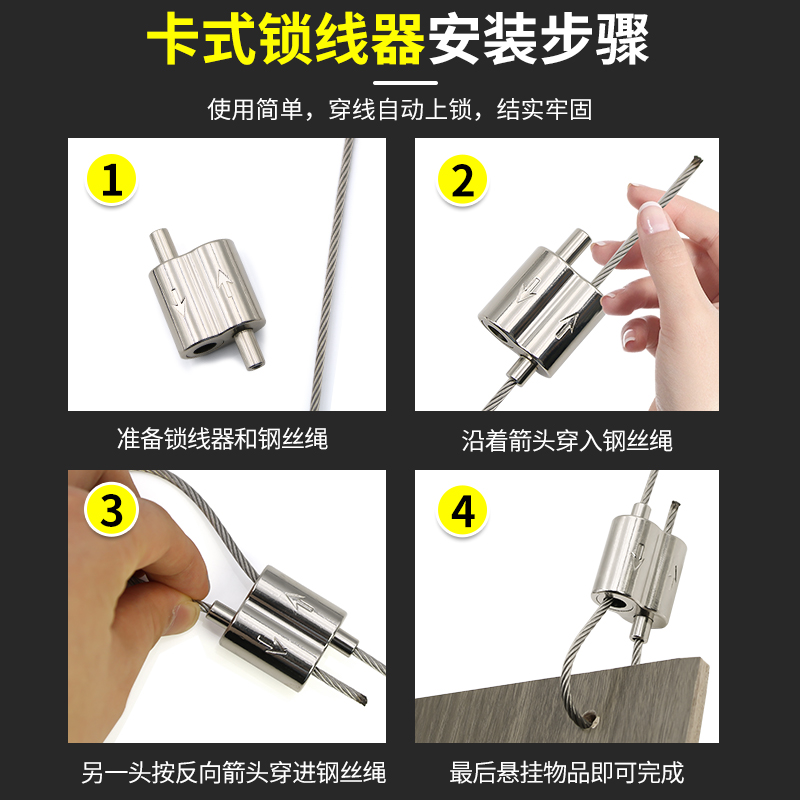 卡式锁线器安装步骤

使用简单，穿线自动上锁，结实牢固

1

准备锁线器和钢丝绳

2

沿着箭头穿入钢丝绳

3

另一头按反向箭头穿进钢丝绳

4

最后悬挂物品即可完成