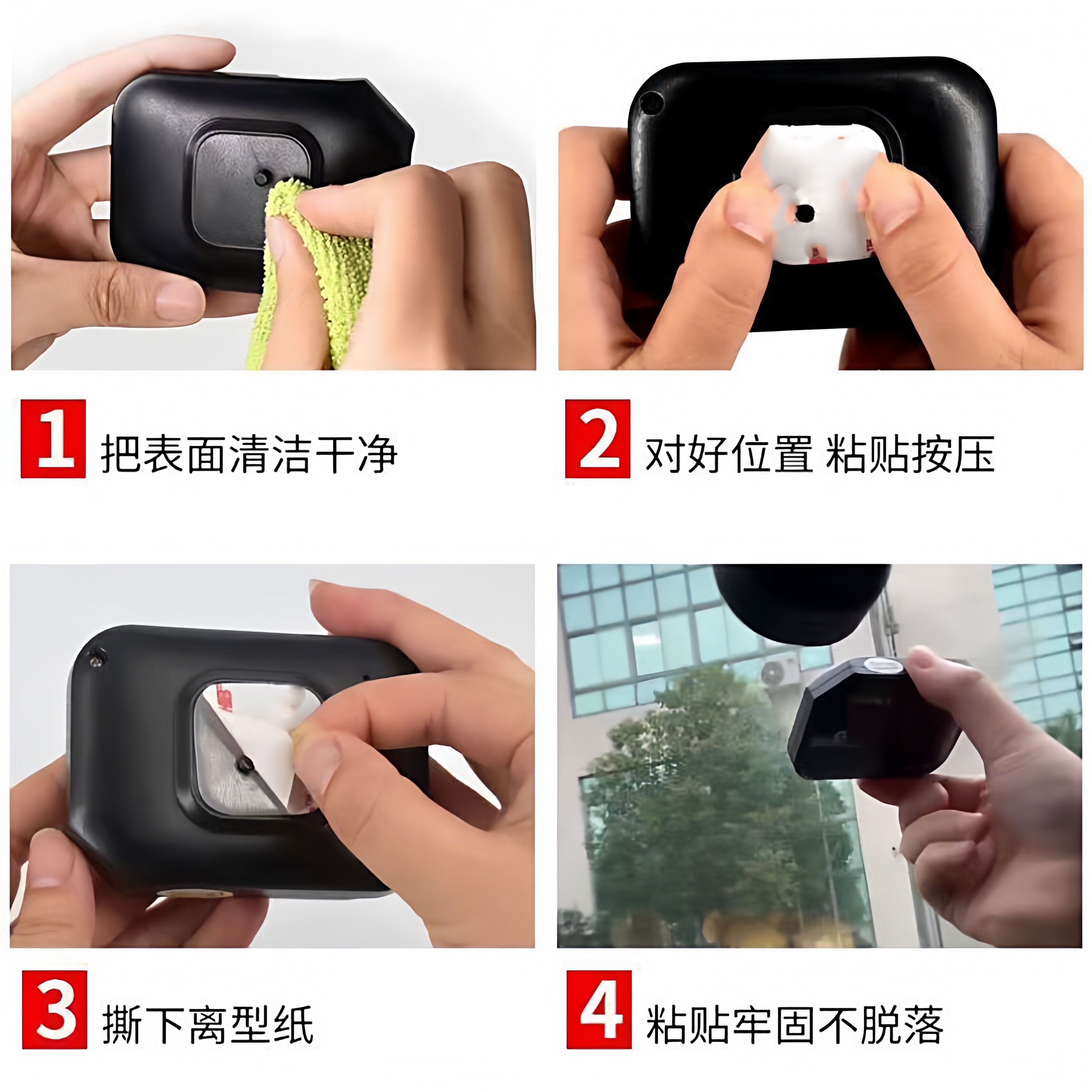 1 把表面清洁干净

2 对好位置 粘贴按压

3 撕下离型纸

4 粘贴牢固不脱落