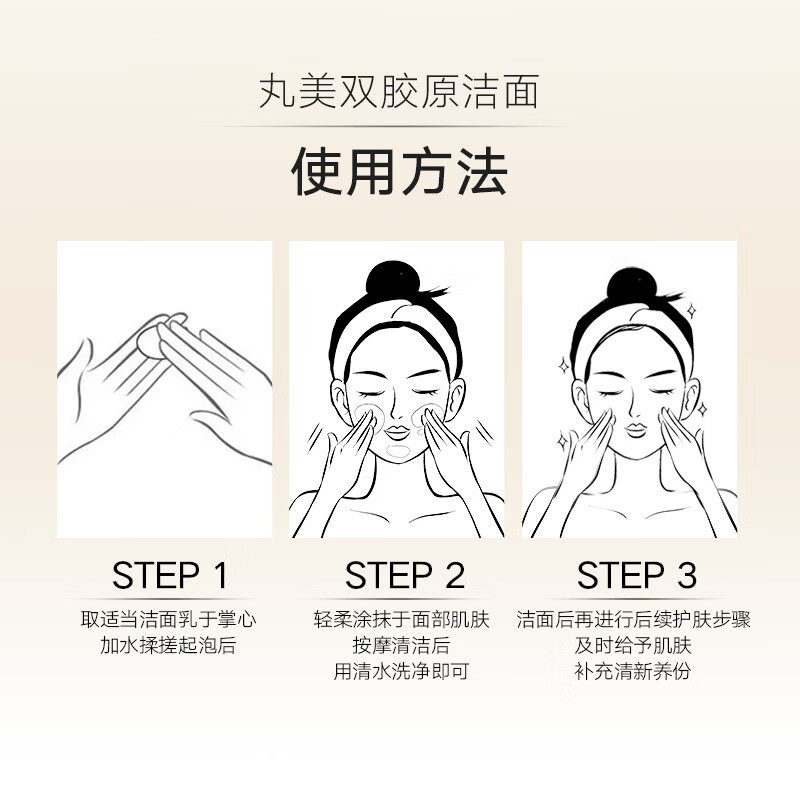 丸美双胶原洁面

使用方法

STEP 1

取适当洁面乳于掌心
加水揉搓起泡后

STEP 2

轻柔涂抹于面部肌肤
按摩清洁后
用清水洗净即可

STEP 3

洁面后再进行后续护肤步骤
及时给予肌肤
补充清新养份