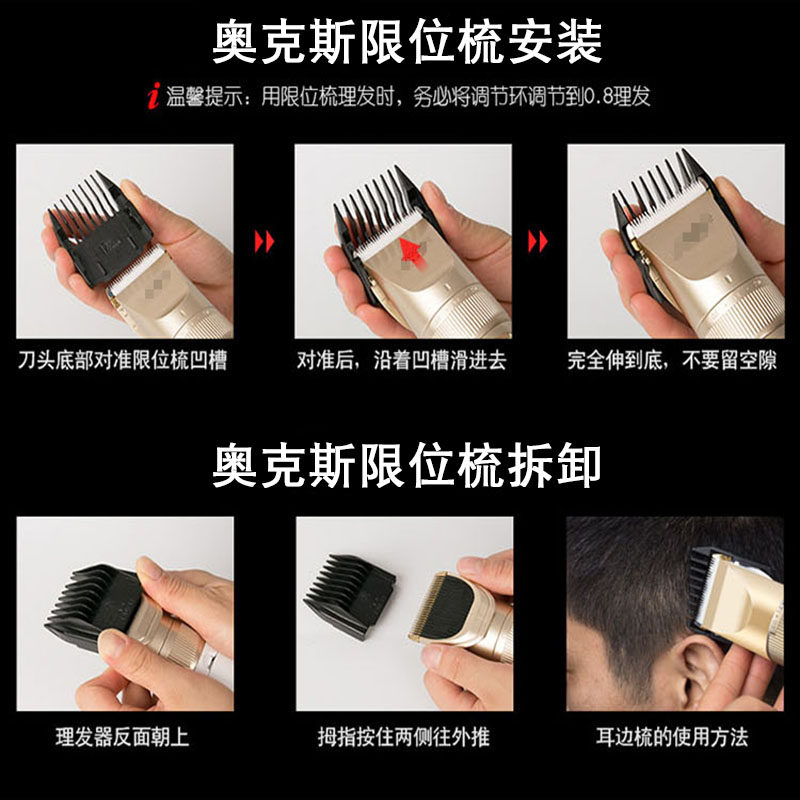 奥克斯限位梳安装

i 温馨提示：用限位梳理发时，务必将调节环调节到0.8理发

刀头底部对准限位梳凹槽

对准后，沿着凹槽滑进去

完全伸到底，不要留空隙

奥克斯限位梳拆卸

理发器反面朝上

拇指按住两侧往外推

耳边梳的使用方法