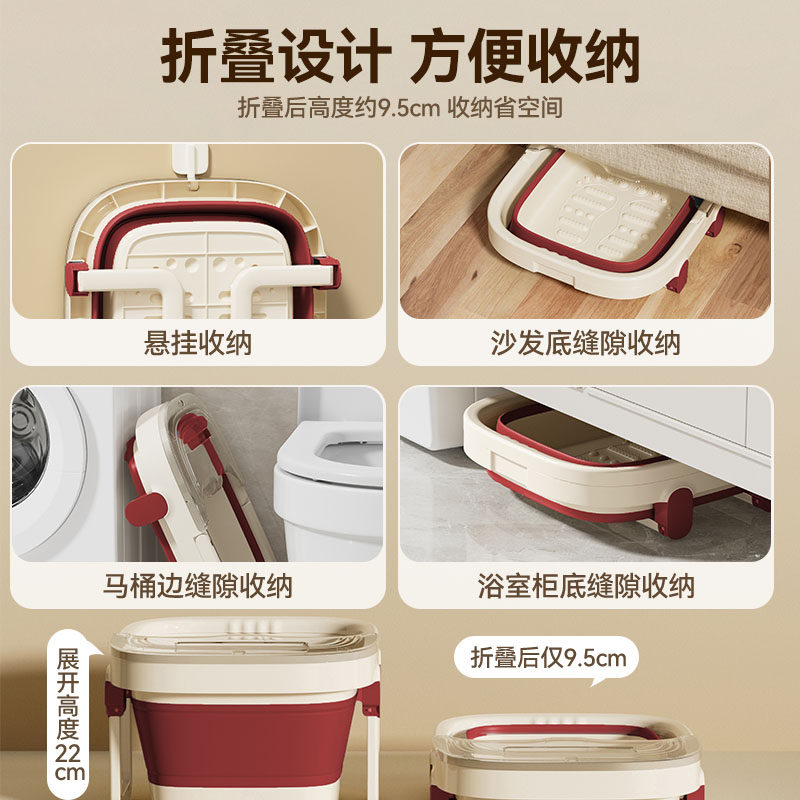 折叠设计 方便收纳

折叠后高度约9.5cm 收纳省空间

悬挂收纳

沙发底缝隙收纳

马桶边缝隙收纳

浴室柜底缝隙收纳

展开高度22cm

折叠后仅9.5cm