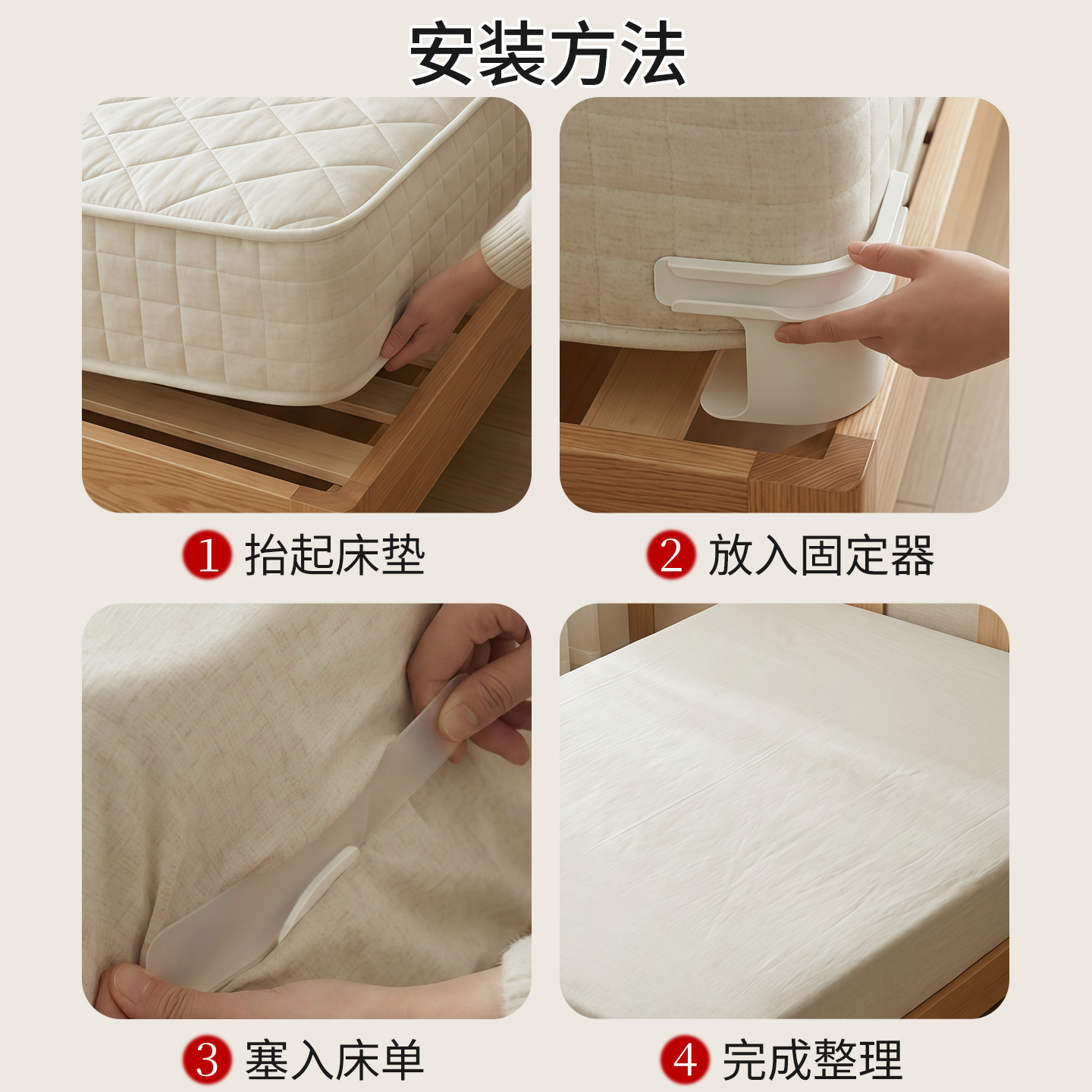 安装方法

1 抬起床垫

2 放入固定器

3 塞入床单

4 完成整理