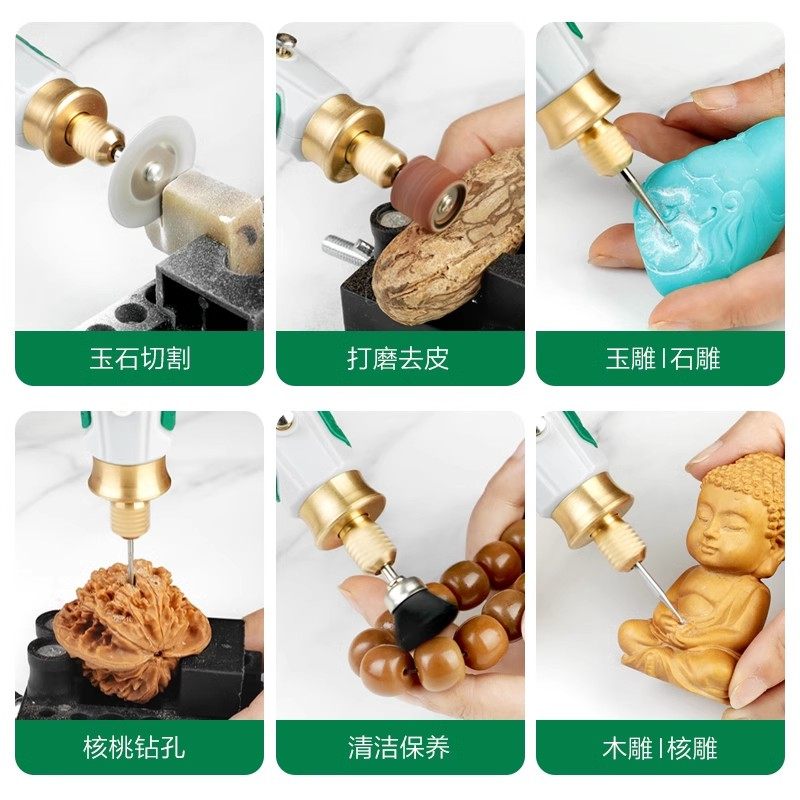 玉石切割

打磨去皮

玉雕 | 石雕

核桃钻孔

清洁保养

木雕 | 核雕