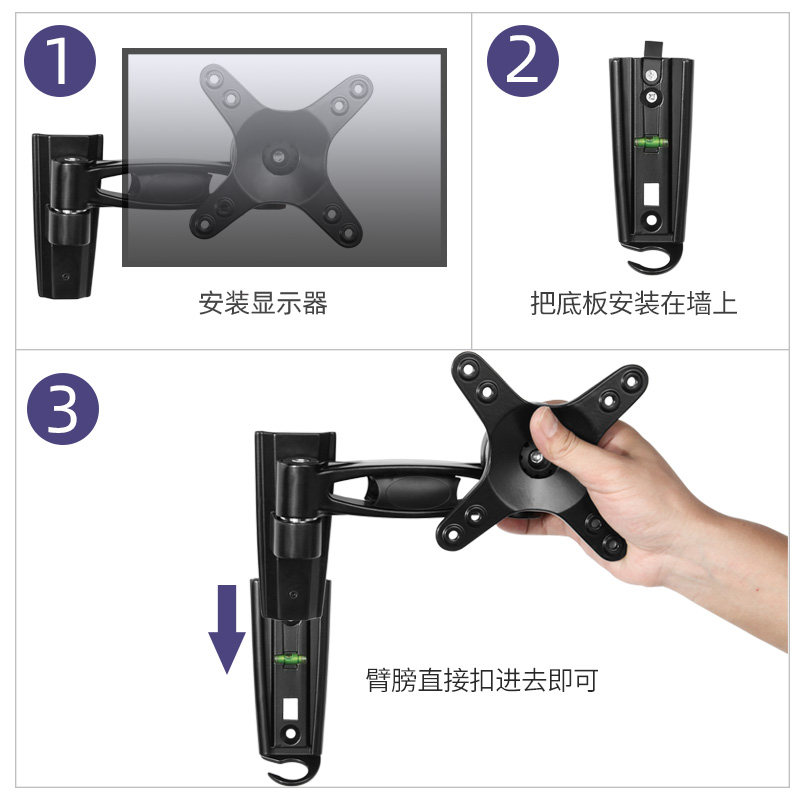 1

安装显示器

2

把底板安装在墙上

3

臂膀直接扣进去即可