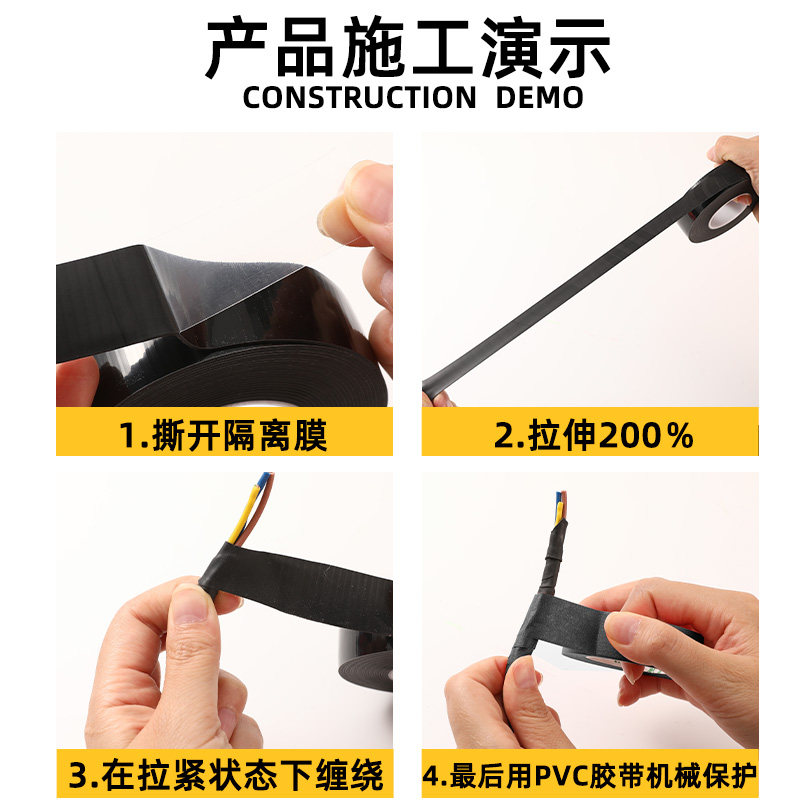 产品施工演示
CONSTRUCTION DEMO

1.撕开隔离膜

2.拉伸200%

3.在拉紧状态下缠绕

4.最后用PVC胶带机械保护